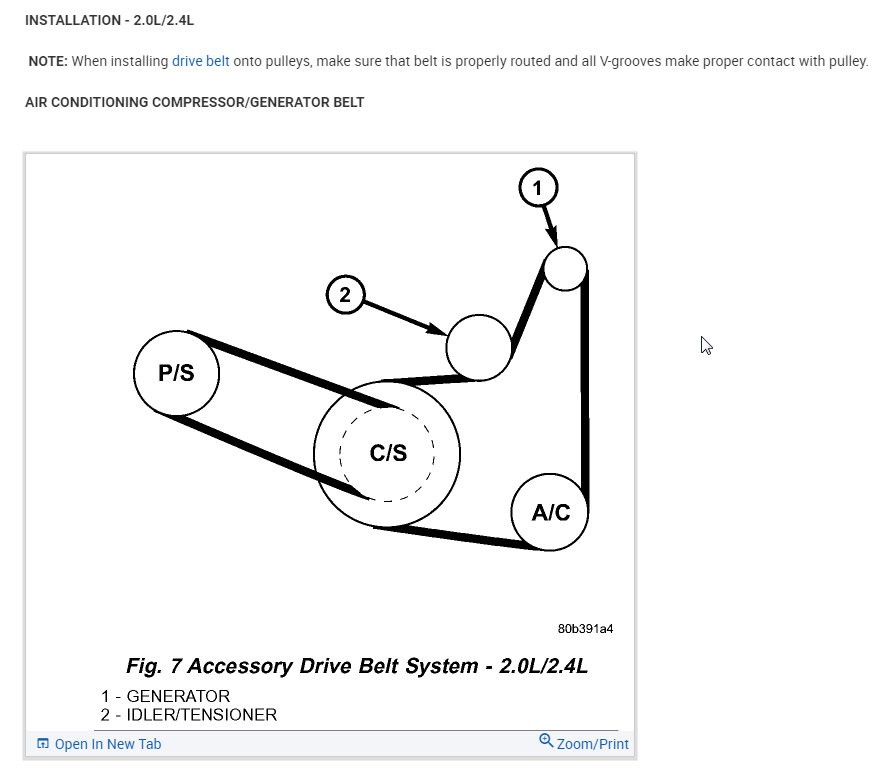 INSTALLATION - 2.0L/2.4L

NOTE: When installing drive belt onto pulleys, make sure that belt is properly routed and all V-grooves make proper contact with pulley.

AIR CONDITIONING COMPRESSOR/GENERATOR BELT

1

2

P/S

C/S

A/C

80b391a4

Fig. 7 Accessory Drive Belt System - 2.0L/2.4L

1 - GENERATOR
2 - IDLER/TENSIONER

Open In New Tab

Zoom/Print