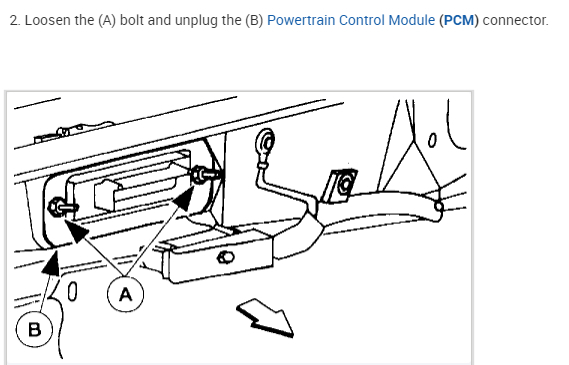 2. Loosen the (A) bolt and unplug the (B) Powertrain Control Module (PCM) connector.

A

B