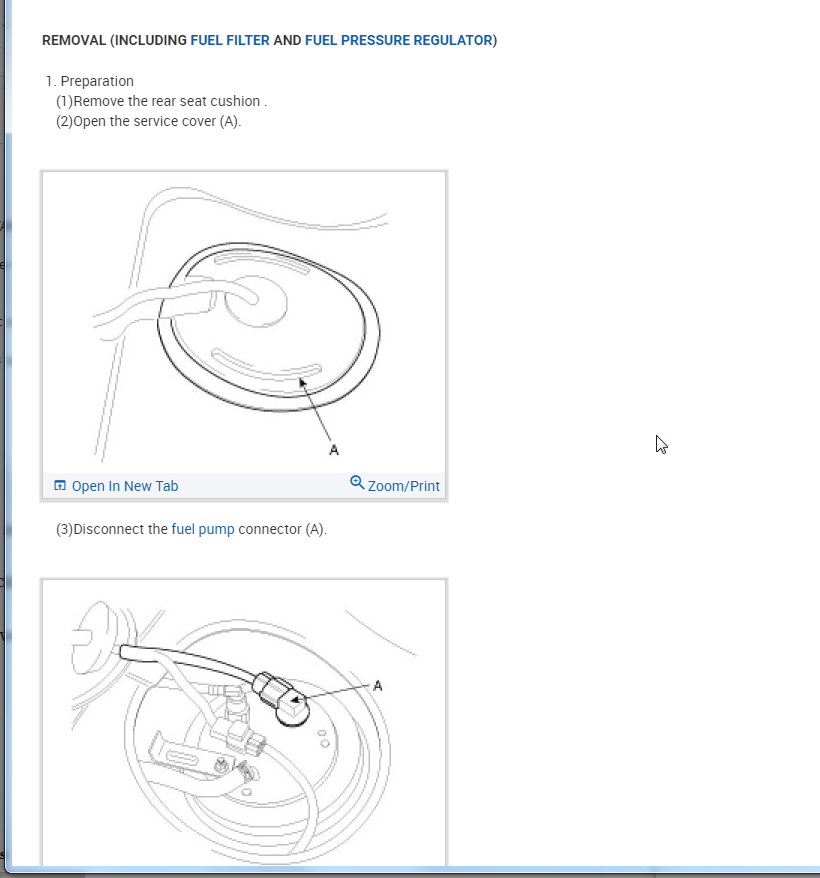 REMOVAL (INCLUDING FUEL FILTER AND FUEL PRESSURE REGULATOR)

1. Preparation
(1)Remove the rear seat cushion .
(2)Open the service cover (A).

A

Open In New Tab

Zoom/Print

(3)Disconnect the fuel pump connector (A).

A