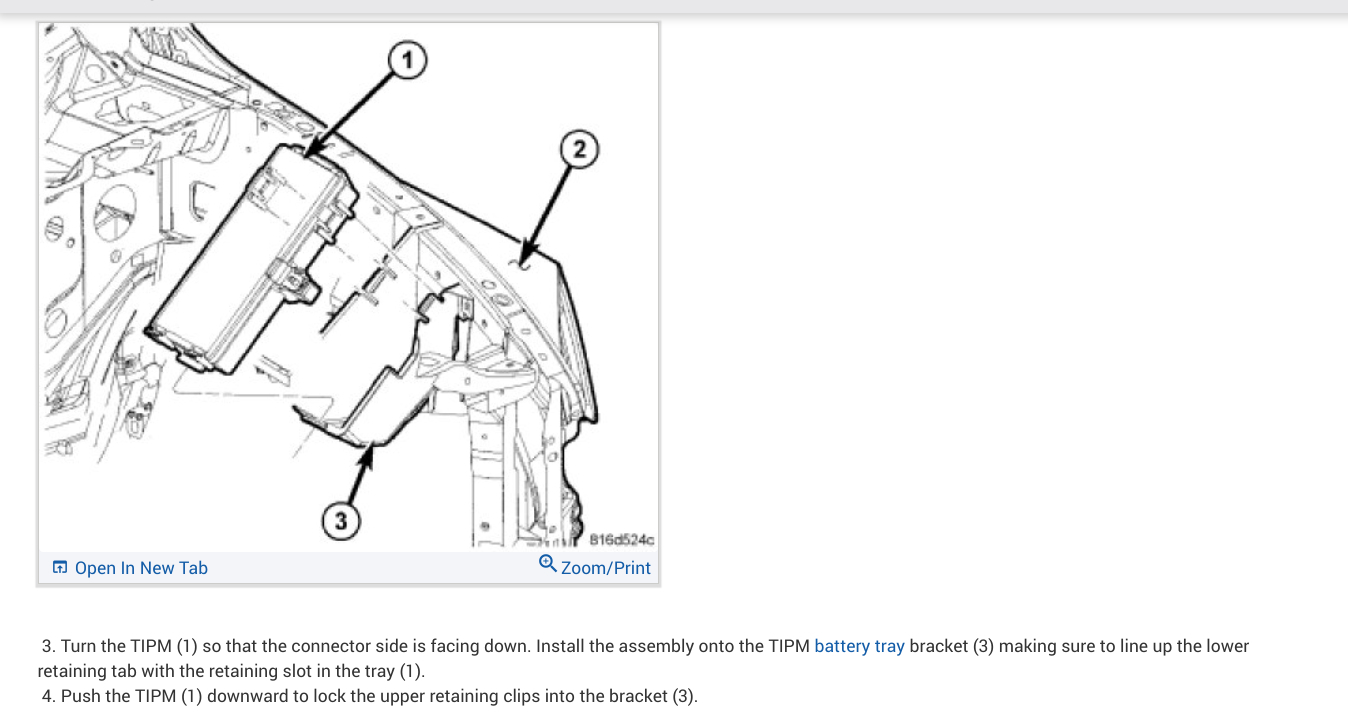 1

2

3

816d524c

Open In New Tab

Zoom/Print

3. Turn the TIPM (1) so that the connector side is facing down. Install the assembly onto the TIPM battery tray bracket (3) making sure to line up the lower retaining tab with the retaining slot in the tray (1).
4. Push the TIPM (1) downward to lock the upper retaining clips into the bracket (3).