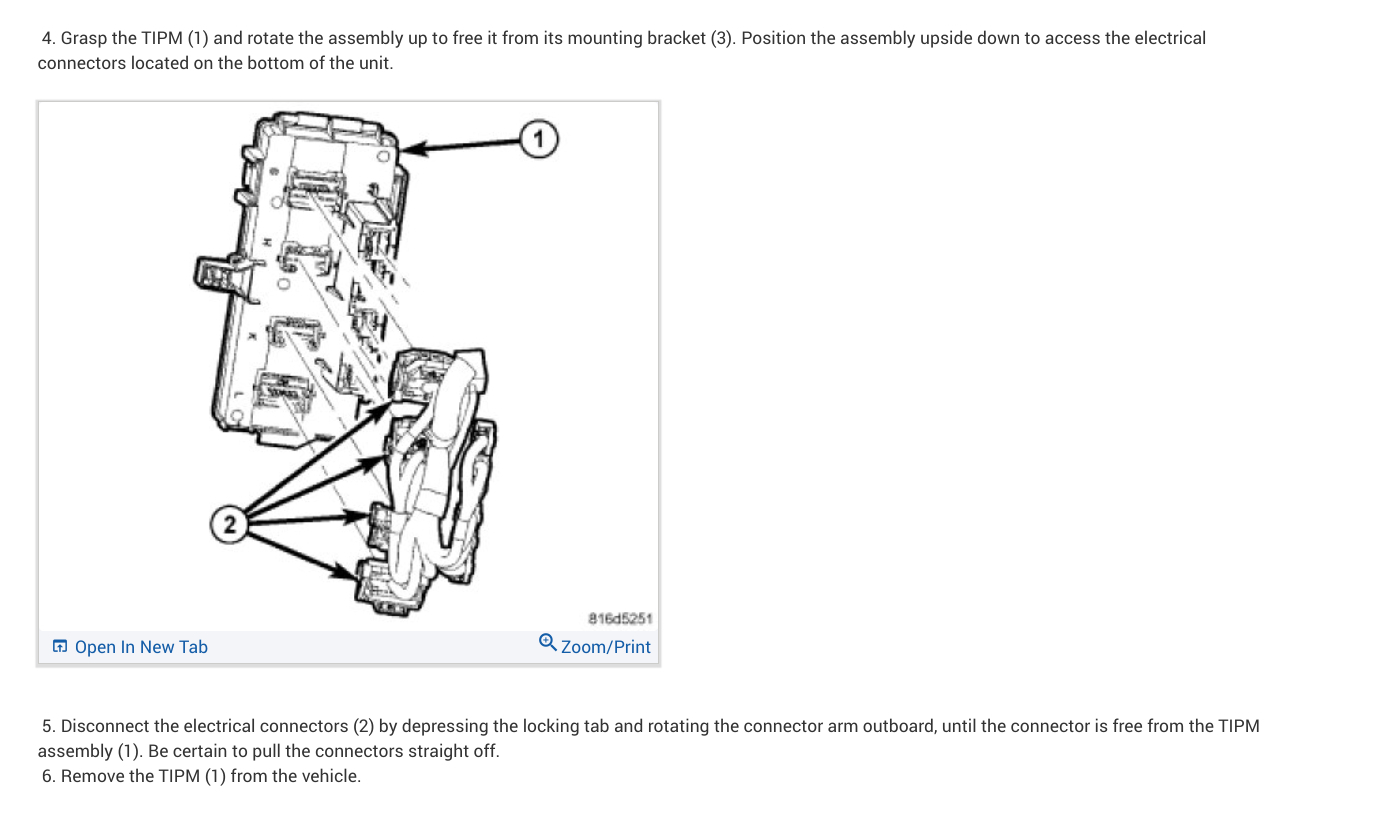 4. Grasp the TIPM (1) and rotate the assembly up to free it from its mounting bracket (3). Position the assembly upside down to access the electrical connectors located on the bottom of the unit.

1

2

816d5251

Open In New Tab

Zoom/Print

5. Disconnect the electrical connectors (2) by depressing the locking tab and rotating the connector arm outboard, until the connector is free from the TIPM assembly (1). Be certain to pull the connectors straight off.
6. Remove the TIPM (1) from the vehicle.