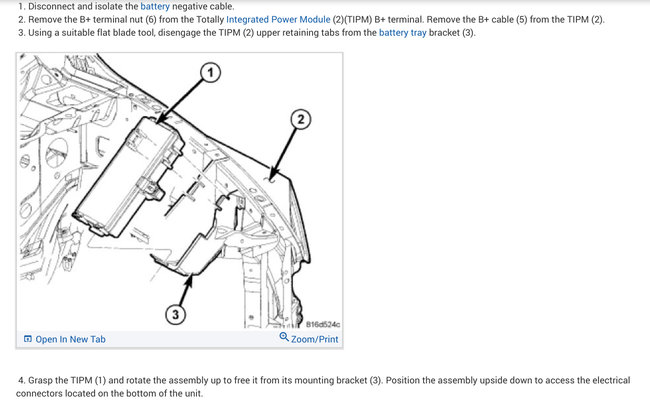 1. Disconnect and isolate the battery negative cable.
2. Remove the B+ terminal nut (6) from the Totally Integrated Power Module (2)(TIPM) B+ terminal. Remove the B+ cable (5) from the TIPM (2).
3. Using a suitable flat blade tool, disengage the TIPM (2) upper retaining tabs from the battery tray bracket (3).

1

2

3

816d524c

Open In New Tab

Zoom/Print

4. Grasp the TIPM (1) and rotate the assembly up to free it from its mounting bracket (3). Position the assembly upside down to access the electrical connectors located on the bottom of the unit.