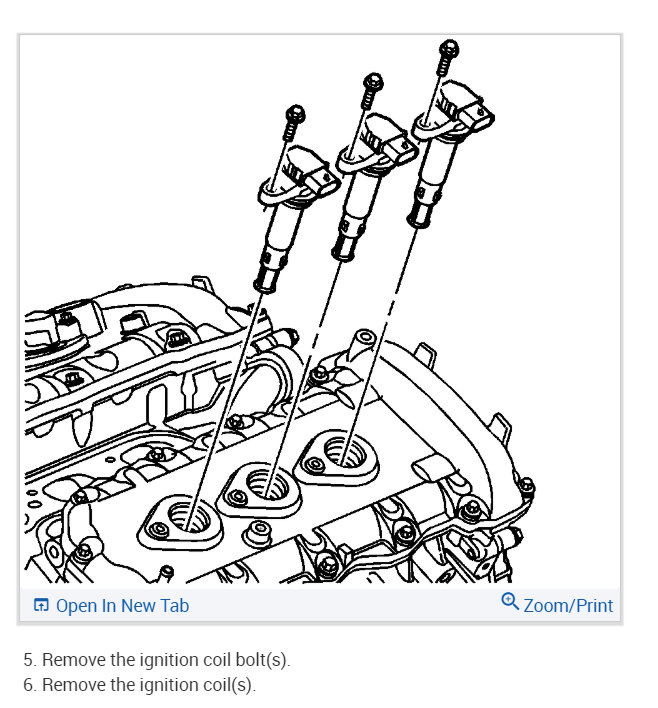 Open In New Tab
Zoom/Print

5. Remove the ignition coil bolt(s).
6. Remove the ignition coil(s).