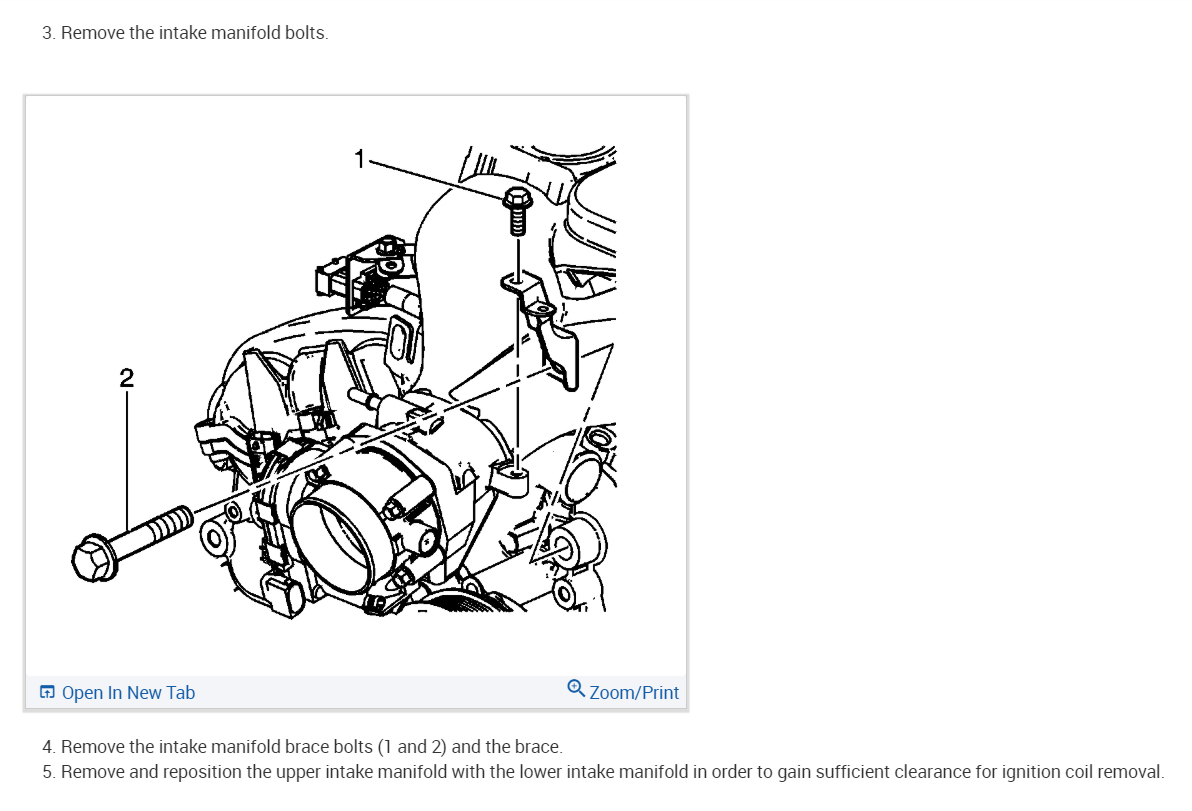 3. Remove the intake manifold bolts.

1

2

Open In New Tab

Zoom/Print

4. Remove the intake manifold brace bolts (1 and 2) and the brace.
5. Remove and reposition the upper intake manifold with the lower intake manifold in order to gain sufficient clearance for ignition coil removal.