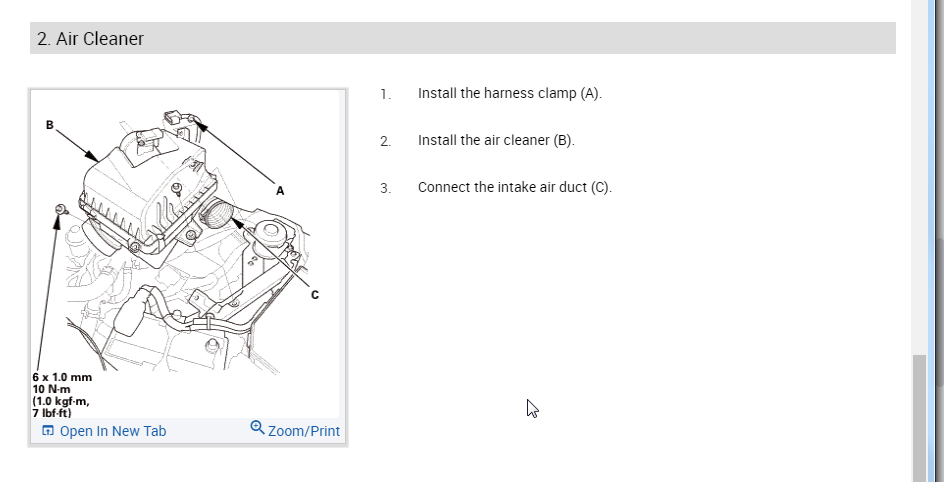 2. Air Cleaner

B

A

C

6 x 1.0 mm
10 N·m
(1.0 kgf·m,
7 lbf·ft)

Open In New Tab

Zoom/Print

1. Install the harness clamp (A).

2. Install the air cleaner (B).

3. Connect the intake air duct (C).