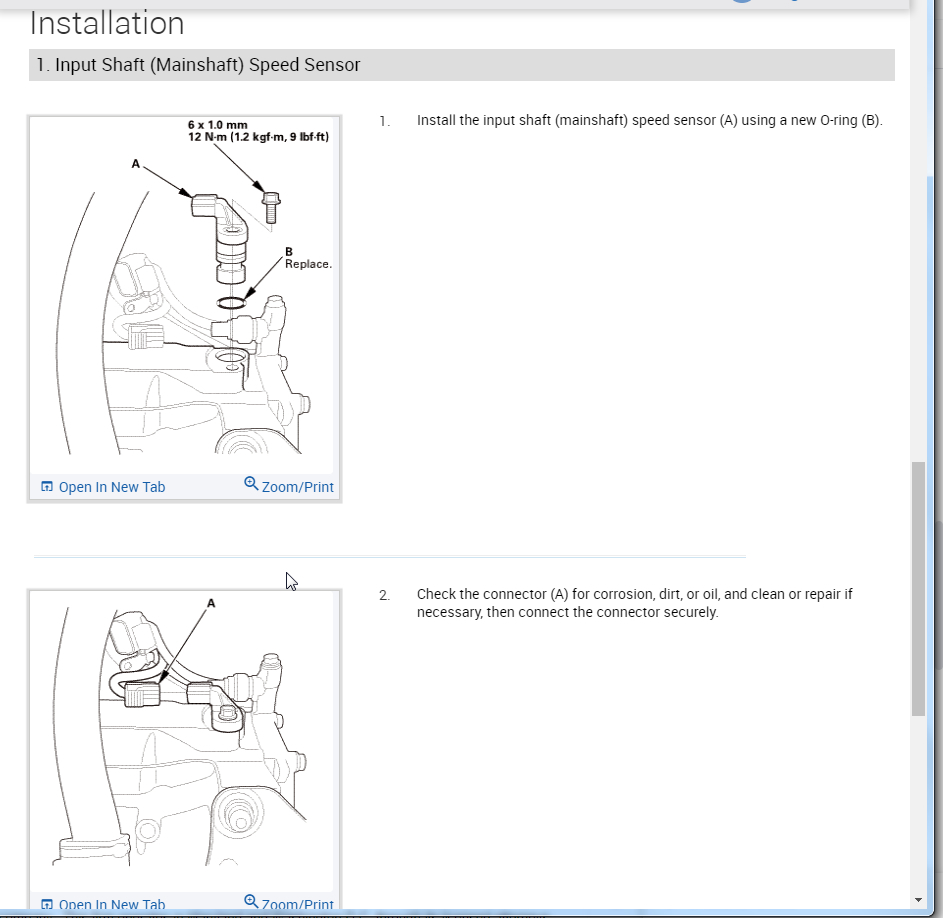 Installation

1. Input Shaft (Mainshaft) Speed Sensor

6 x 1.0 mm
12 N·m (1.2 kgf·m, 9 lbf·ft)

A

B
Replace.

Open In New Tab
Zoom/Print

1. Install the input shaft (mainshaft) speed sensor (A) using a new O-ring (B).

A

Open In New Tab
Zoom/Print

2. Check the connector (A) for corrosion, dirt, or oil, and clean or repair if necessary, then connect the connector securely.