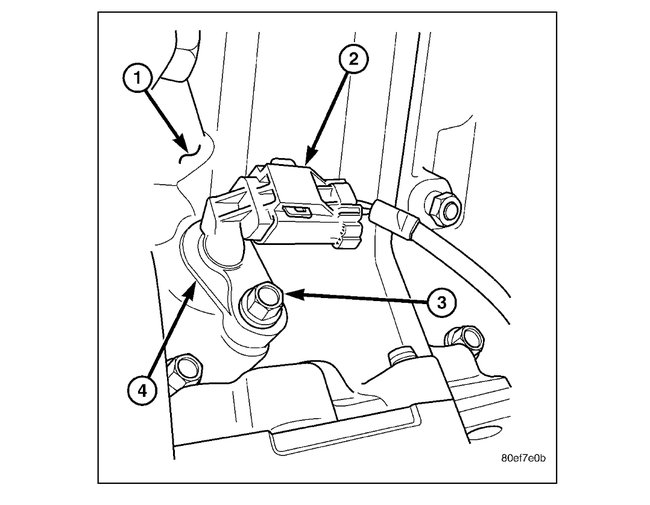 1
2
3
4
80ef7e0b