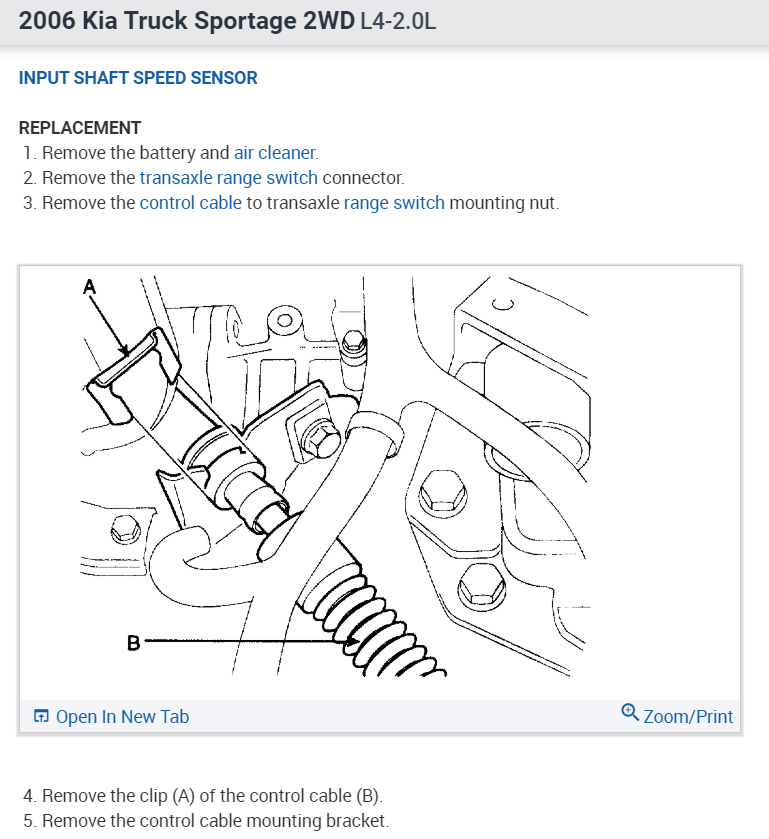 2006 Kia Truck Sportage 2WD L4-2.0L

INPUT SHAFT SPEED SENSOR

REPLACEMENT
1. Remove the battery and air cleaner.
2. Remove the transaxle range switch connector.
3. Remove the control cable to transaxle range switch mounting nut.

A

B

Open In New Tab

Zoom/Print

4. Remove the clip (A) of the control cable (B).
5. Remove the control cable mounting bracket.