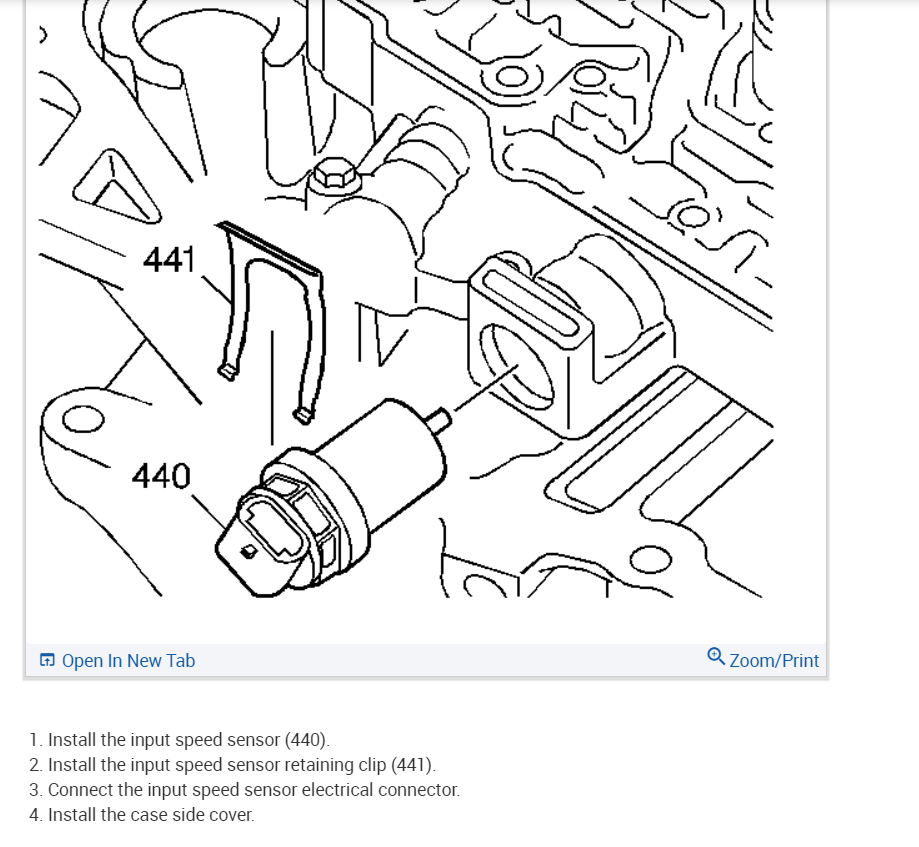 441

440

Open In New Tab

Zoom/Print

1. Install the input speed sensor (440).
2. Install the input speed sensor retaining clip (441).
3. Connect the input speed sensor electrical connector.
4. Install the case side cover.