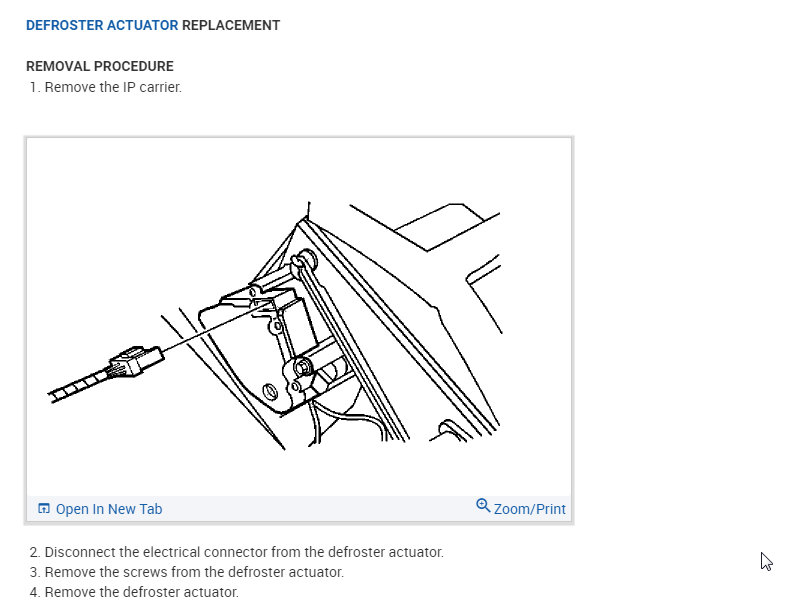 DEFROSTER ACTUATOR REPLACEMENT

REMOVAL PROCEDURE
1. Remove the IP carrier.

Open In New Tab
Zoom/Print

2. Disconnect the electrical connector from the defroster actuator.
3. Remove the screws from the defroster actuator.
4. Remove the defroster actuator.