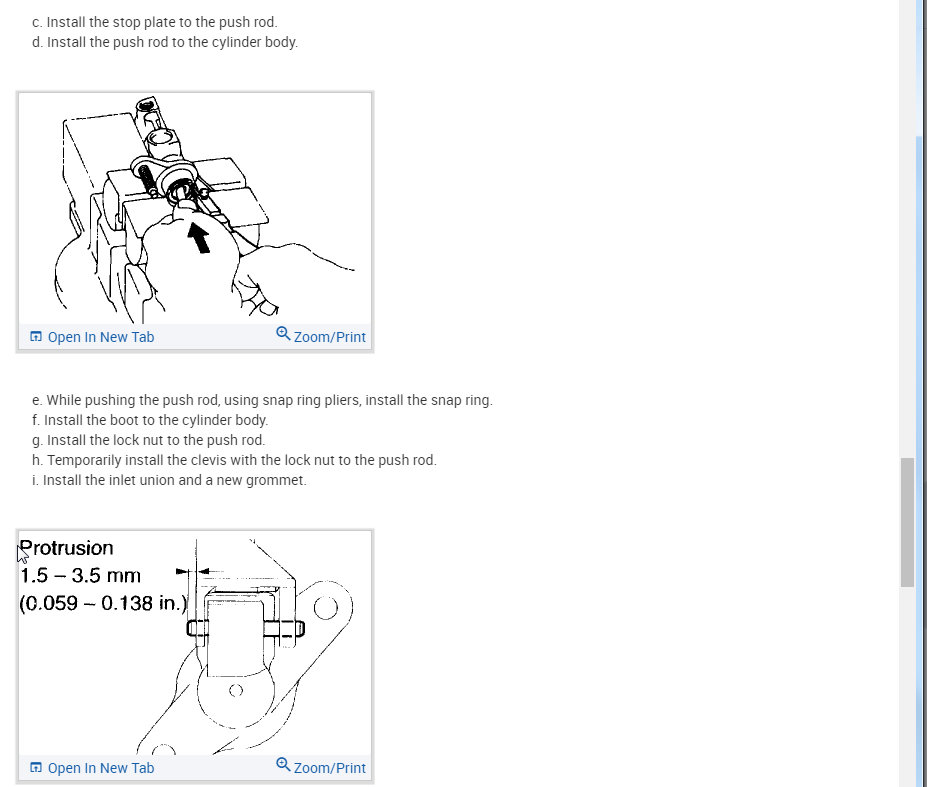 c. Install the stop plate to the push rod.
d. Install the push rod to the cylinder body.

Open In New Tab
Zoom/Print

e. While pushing the push rod, using snap ring pliers, install the snap ring.
f. Install the boot to the cylinder body.
g. Install the lock nut to the push rod.
h. Temporarily install the clevis with the lock nut to the push rod.
i. Install the inlet union and a new grommet.

Protrusion
1.5 – 3.5 mm
(0.059 – 0.138 in.)

Open In New Tab
Zoom/Print