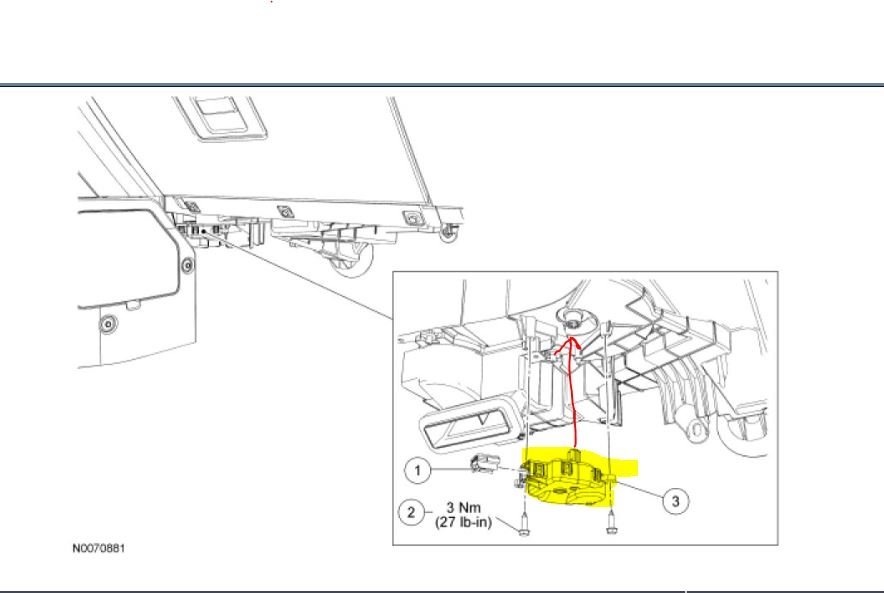 1

2 3 Nm (27 lb-in)

3

N0070881