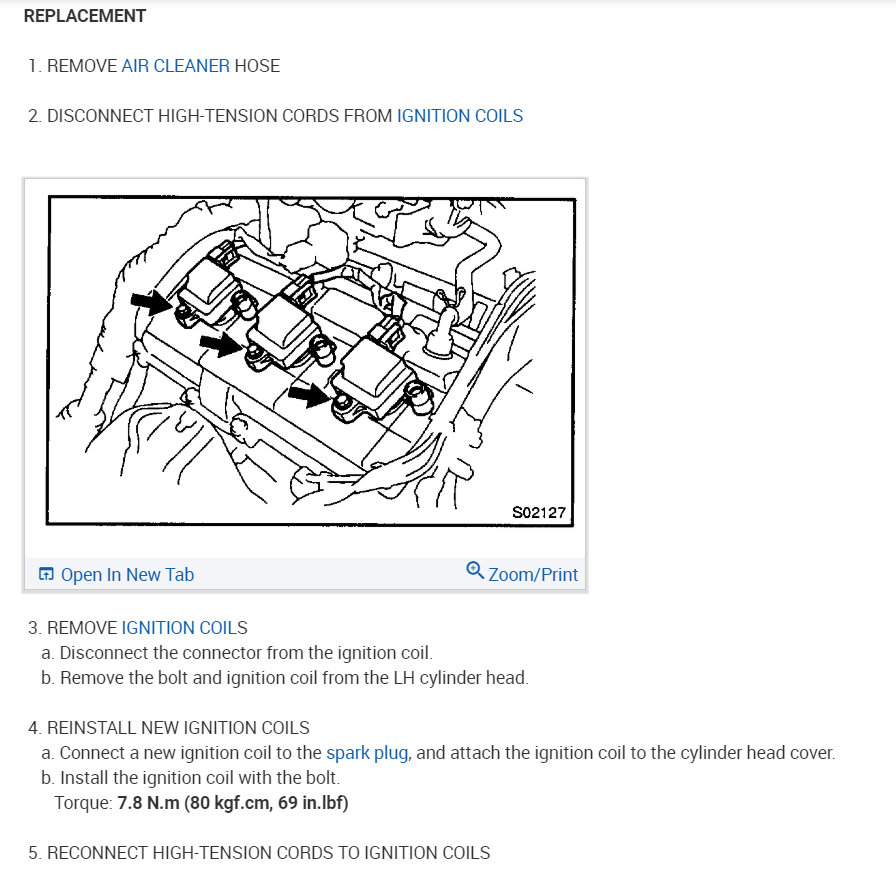 REPLACEMENT

1. REMOVE AIR CLEANER HOSE

2. DISCONNECT HIGH-TENSION CORDS FROM IGNITION COILS

S02127

Open In New Tab

Zoom/Print

3. REMOVE IGNITION COILS
a. Disconnect the connector from the ignition coil.
b. Remove the bolt and ignition coil from the LH cylinder head.

4. REINSTALL NEW IGNITION COILS
a. Connect a new ignition coil to the spark plug, and attach the ignition coil to the cylinder head cover.
b. Install the ignition coil with the bolt.
Torque: 7.8 N.m (80 kgf.cm, 69 in.lbf)

5. RECONNECT HIGH-TENSION CORDS TO IGNITION COILS