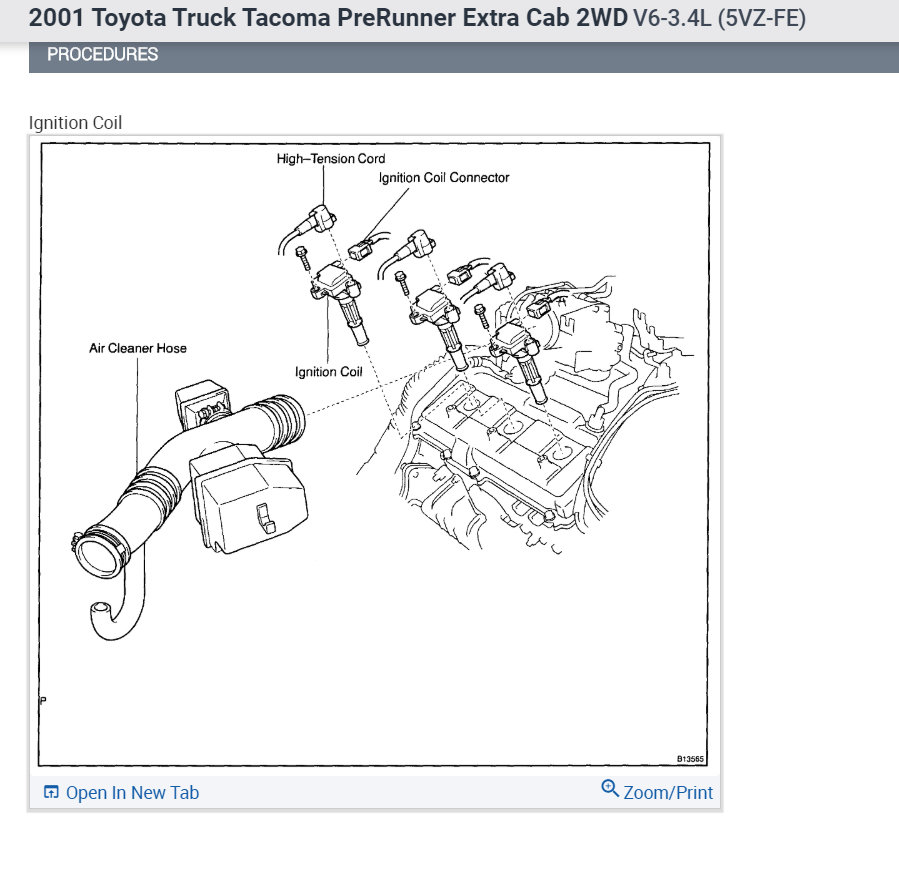 2001 Toyota Truck Tacoma PreRunner Extra Cab 2WD V6-3.4L (5VZ-FE)

PROCEDURES

Ignition Coil

High–Tension Cord

Ignition Coil Connector

Air Cleaner Hose

Ignition Coil

P

B13565

Open In New Tab

Zoom/Print