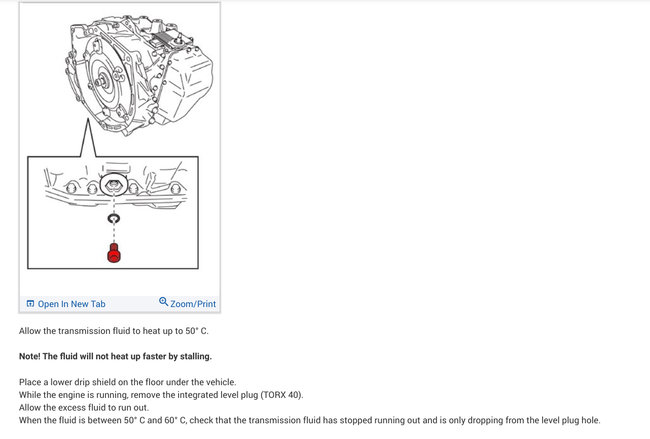 Open In New Tab

Zoom/Print

Allow the transmission fluid to heat up to 50° C.

Note! The fluid will not heat up faster by stalling.

Place a lower drip shield on the floor under the vehicle.
While the engine is running, remove the integrated level plug (TORX 40).
Allow the excess fluid to run out.
When the fluid is between 50° C and 60° C, check that the transmission fluid has stopped running out and is only dropping from the level plug hole.