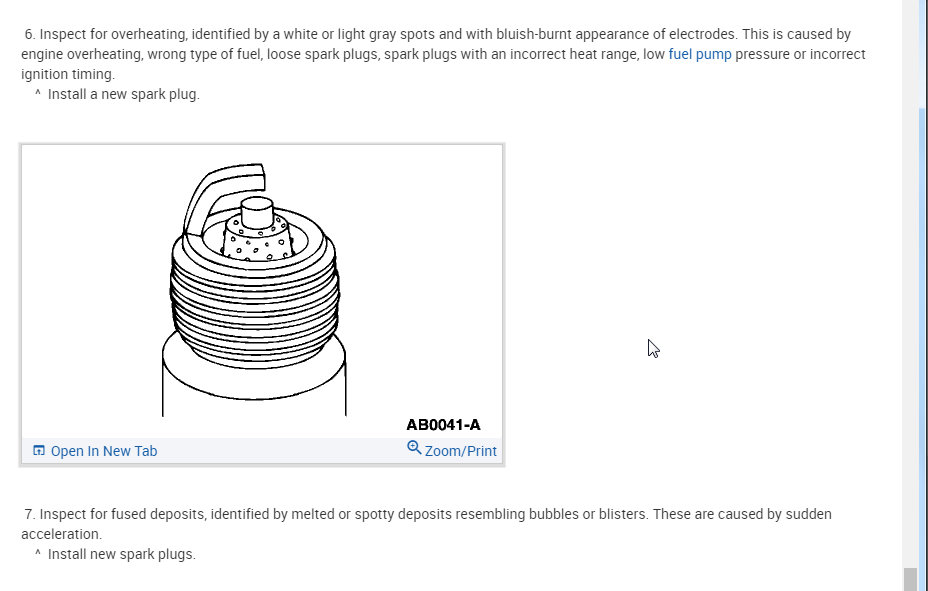 6. Inspect for overheating, identified by a white or light gray spots and with bluish-burnt appearance of electrodes. This is caused by engine overheating, wrong type of fuel, loose spark plugs, spark plugs with an incorrect heat range, low fuel pump pressure or incorrect ignition timing.
^ Install a new spark plug.

AB0041-A

Open In New Tab

Zoom/Print

7. Inspect for fused deposits, identified by melted or spotty deposits resembling bubbles or blisters. These are caused by sudden acceleration.
^ Install new spark plugs.