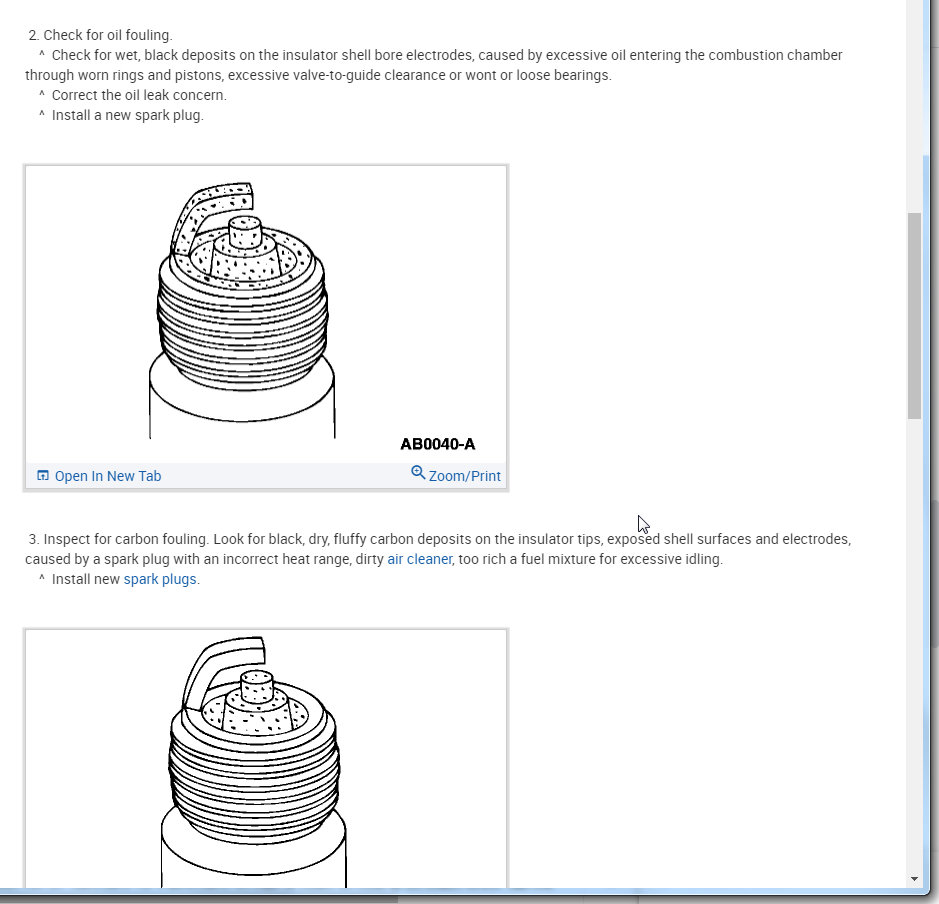 2. Check for oil fouling.
^ Check for wet, black deposits on the insulator shell bore electrodes, caused by excessive oil entering the combustion chamber through worn rings and pistons, excessive valve-to-guide clearance or wont or loose bearings.
^ Correct the oil leak concern.
^ Install a new spark plug.

AB0040-A

Open In New Tab

Zoom/Print

3. Inspect for carbon fouling. Look for black, dry, fluffy carbon deposits on the insulator tips, exposed shell surfaces and electrodes, caused by a spark plug with an incorrect heat range, dirty air cleaner, too rich a fuel mixture for excessive idling.
^ Install new spark plugs.