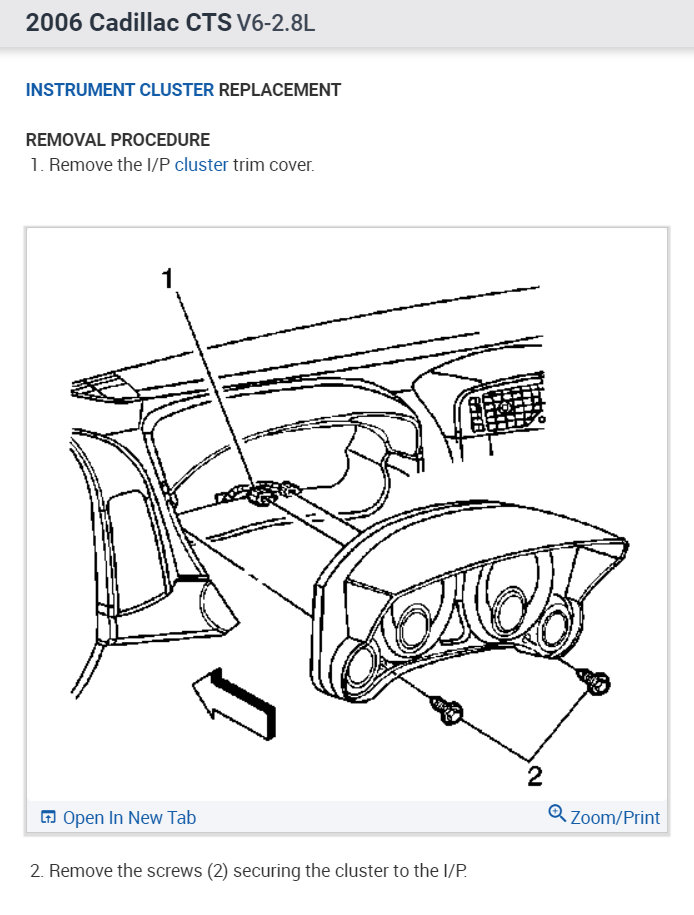 2006 Cadillac CTS V6-2.8L

INSTRUMENT CLUSTER REPLACEMENT

REMOVAL PROCEDURE
1. Remove the I/P cluster trim cover.

1

2

Open In New Tab

Zoom/Print

2. Remove the screws (2) securing the cluster to the I/P.