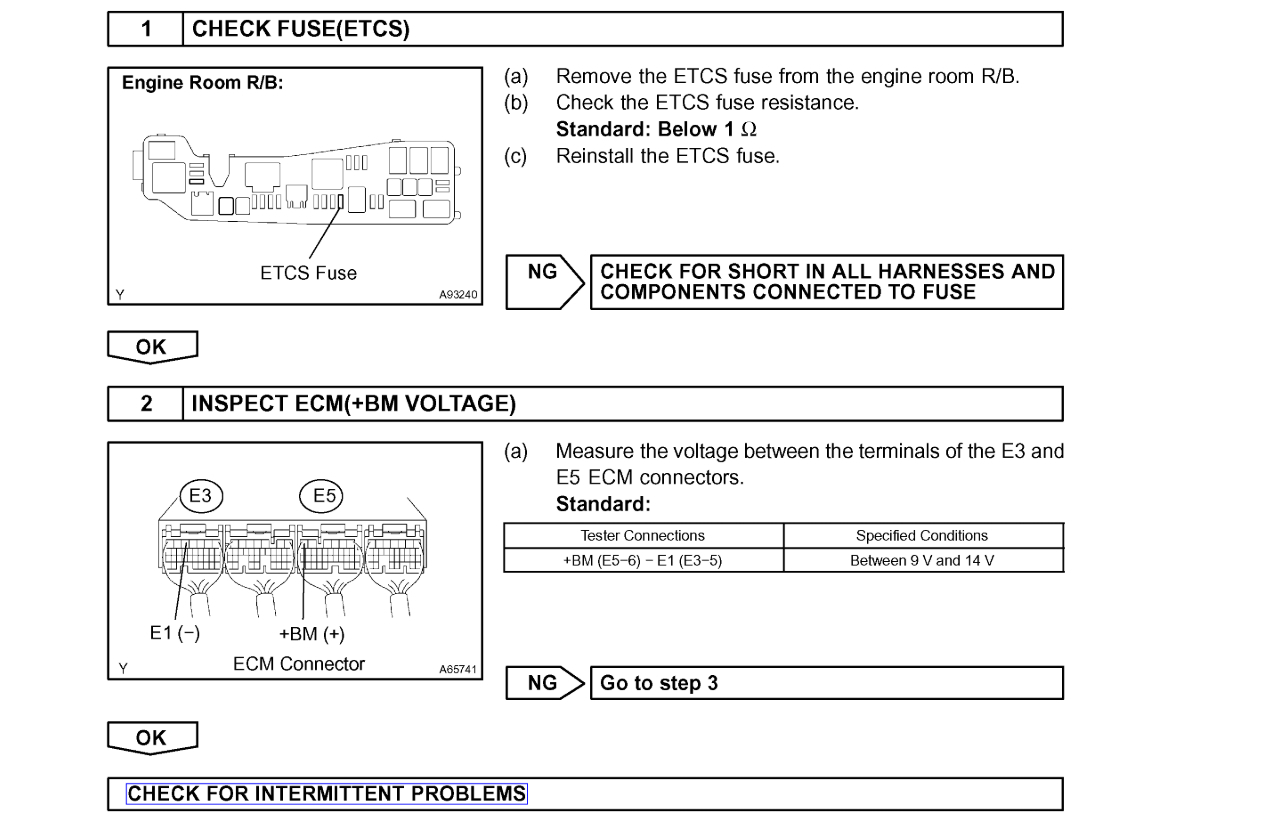 1 CHECK FUSE(ETCS)

Engine Room R/B:

ETCS Fuse

Y A93240

(a) Remove the ETCS fuse from the engine room R/B.
(b) Check the ETCS fuse resistance.
Standard: Below 1 $\Omega$
(c) Reinstall the ETCS fuse.

NG CHECK FOR SHORT IN ALL HARNESSES AND COMPONENTS CONNECTED TO FUSE

OK

2 INSPECT ECM(+BM VOLTAGE)

E3 E5

E1 (−) +BM (+)

ECM Connector

Y A65741

(a) Measure the voltage between the terminals of the E3 and E5 ECM connectors.
Standard:

| Tester Connections | Specified Conditions |
|---|---|
| +BM (E5−6) − E1 (E3−5) | Between 9 V and 14 V |

NG Go to step 3

OK

CHECK FOR INTERMITTENT PROBLEMS