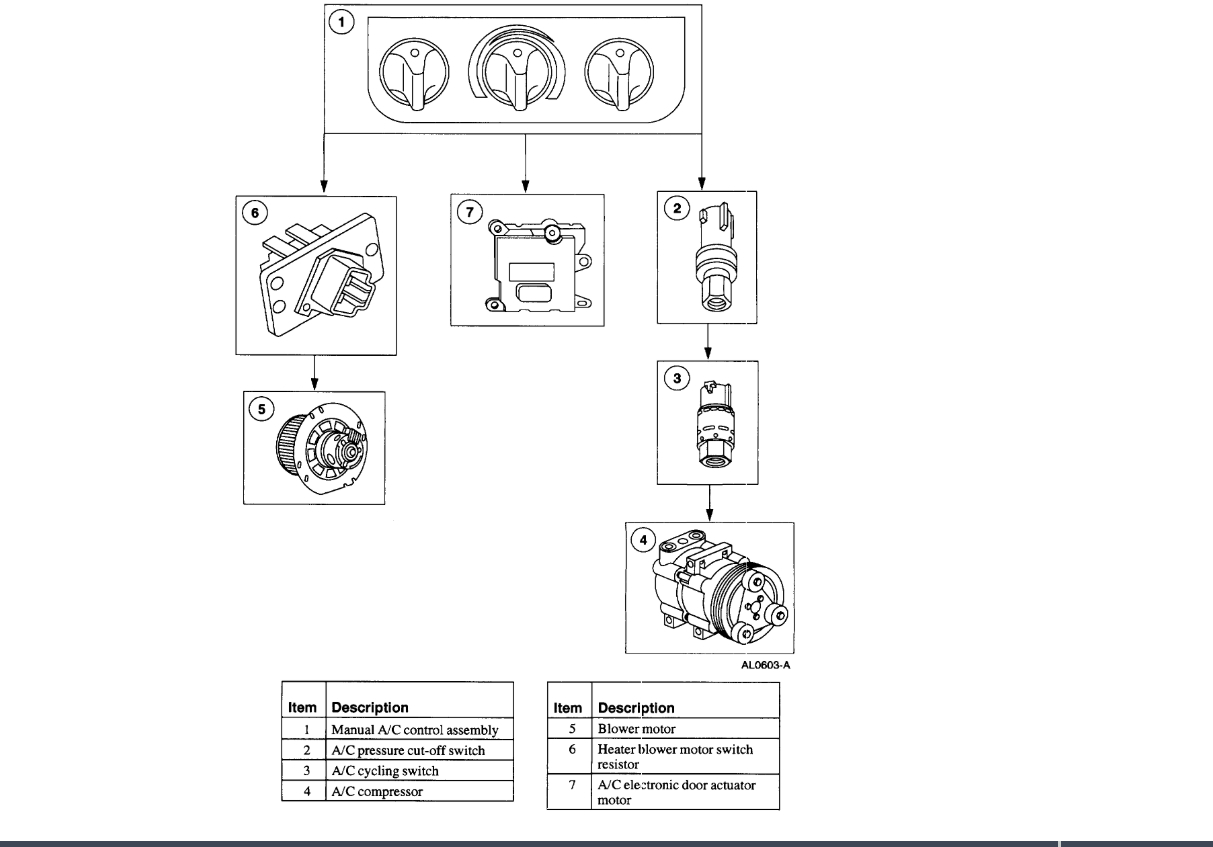 1

6

7

2

5

3

4

AL0603-A

| Item | Description |
|---|---|
| 1 | Manual A/C control assembly |
| 2 | A/C pressure cut-off switch |
| 3 | A/C cycling switch |
| 4 | A/C compressor |

| Item | Description |
|---|---|
| 5 | Blower motor |
| 6 | Heater blower motor switch resistor |
| 7 | A/C electronic door actuator motor |