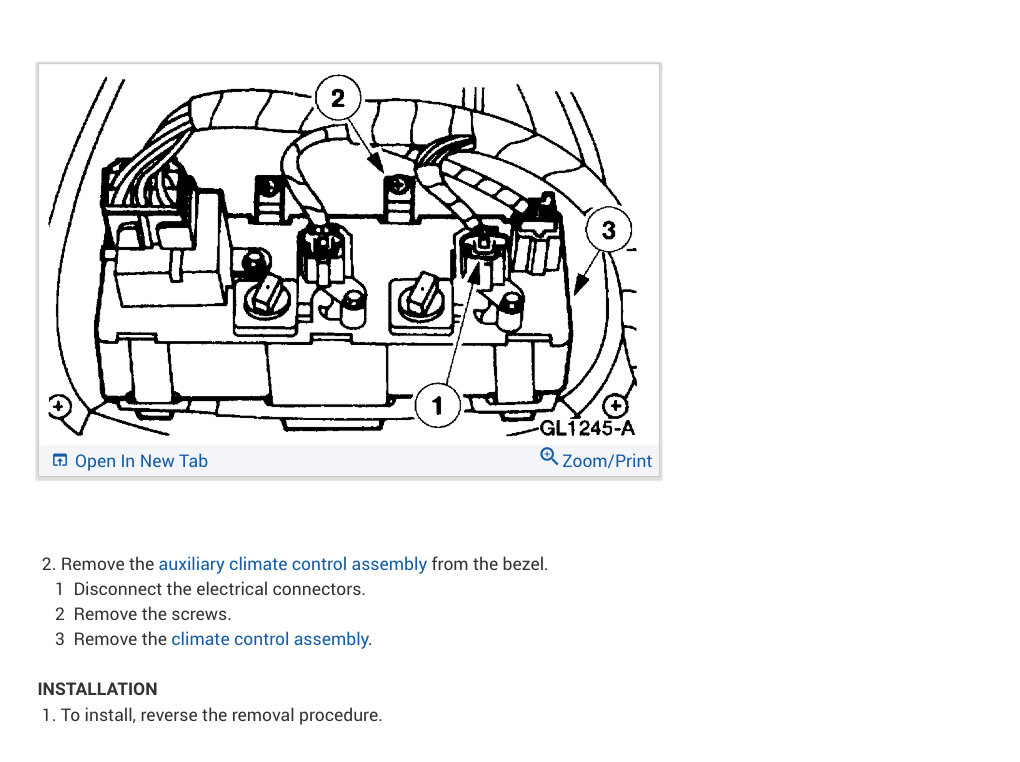 2

3

1

GL1245-A

Open In New Tab

Zoom/Print

2. Remove the auxiliary climate control assembly from the bezel.
1 Disconnect the electrical connectors.
2 Remove the screws.
3 Remove the climate control assembly.

INSTALLATION
1. To install, reverse the removal procedure.