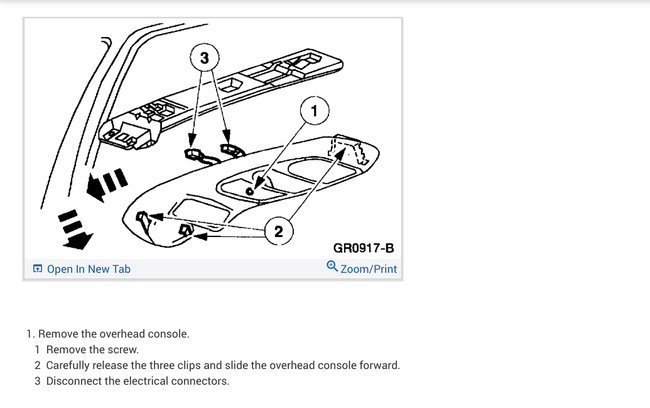 3

1

2

GR0917-B

Open In New Tab

Zoom/Print

1. Remove the overhead console.

1 Remove the screw.

2 Carefully release the three clips and slide the overhead console forward.

3 Disconnect the electrical connectors.