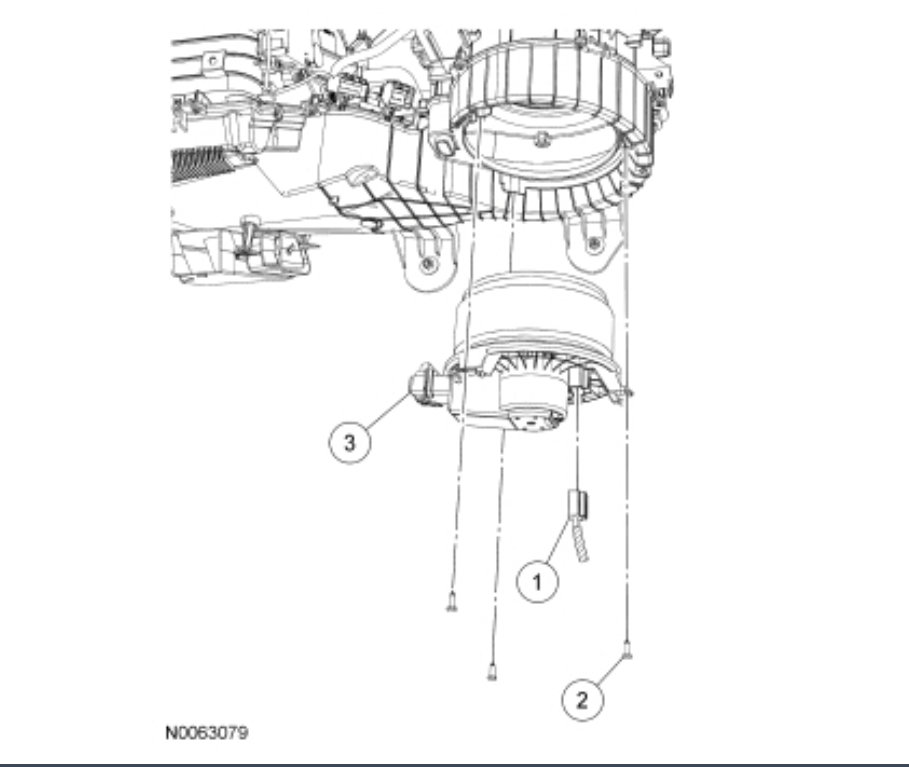 3

1

2

N0063079