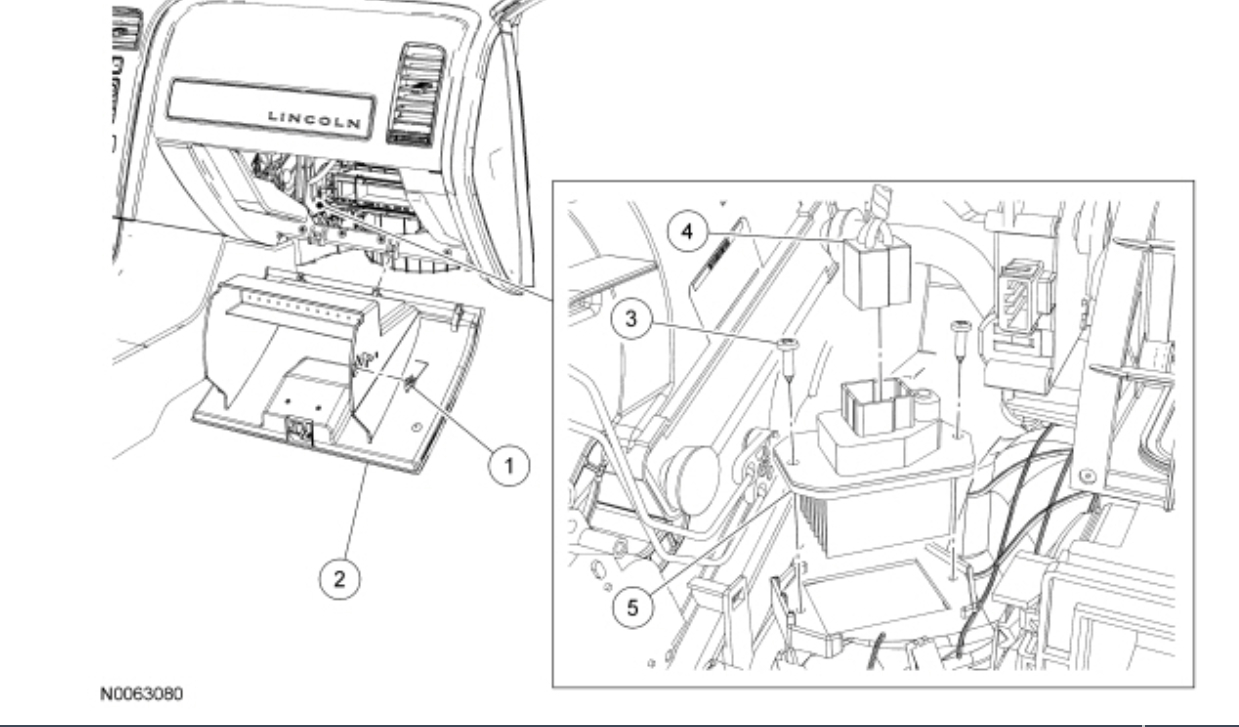 LINCOLN

4

3

1

2

5

N0063080