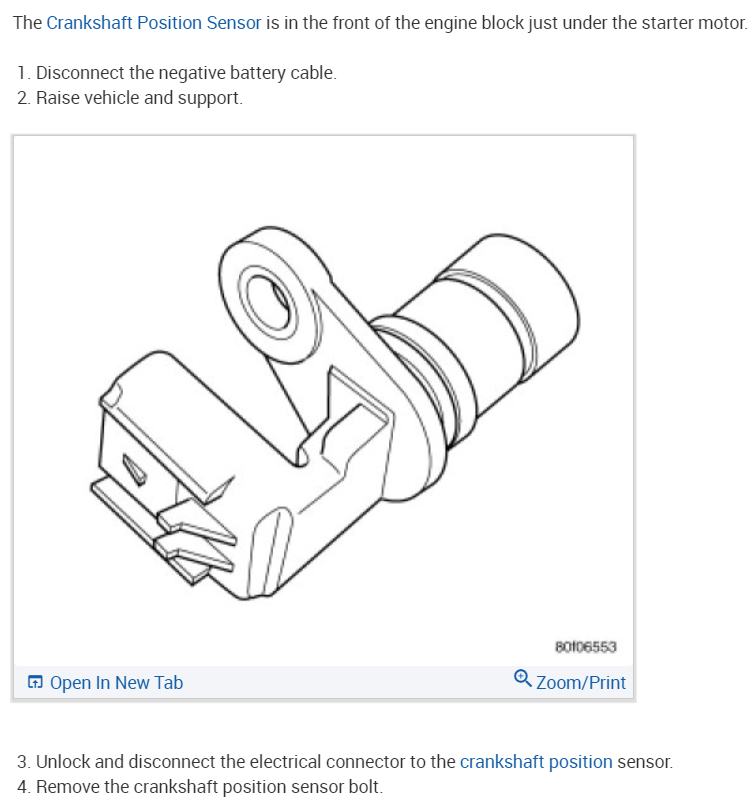 The Crankshaft Position Sensor is in the front of the engine block just under the starter motor.

1. Disconnect the negative battery cable.
2. Raise vehicle and support.

80f06553

Open In New Tab

Zoom/Print

3. Unlock and disconnect the electrical connector to the crankshaft position sensor.
4. Remove the crankshaft position sensor bolt.