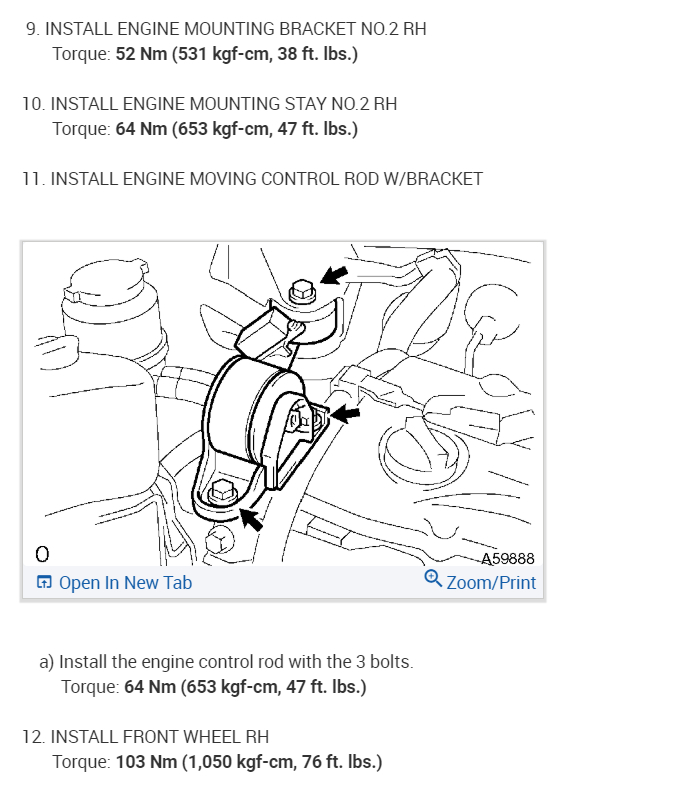 9. INSTALL ENGINE MOUNTING BRACKET NO.2 RH
Torque: 52 Nm (531 kgf-cm, 38 ft. lbs.)

10. INSTALL ENGINE MOUNTING STAY NO.2 RH
Torque: 64 Nm (653 kgf-cm, 47 ft. lbs.)

11. INSTALL ENGINE MOVING CONTROL ROD W/BRACKET

O
A59888
Open In New Tab
Zoom/Print

a) Install the engine control rod with the 3 bolts.
Torque: 64 Nm (653 kgf-cm, 47 ft. lbs.)

12. INSTALL FRONT WHEEL RH
Torque: 103 Nm (1,050 kgf-cm, 76 ft. lbs.)