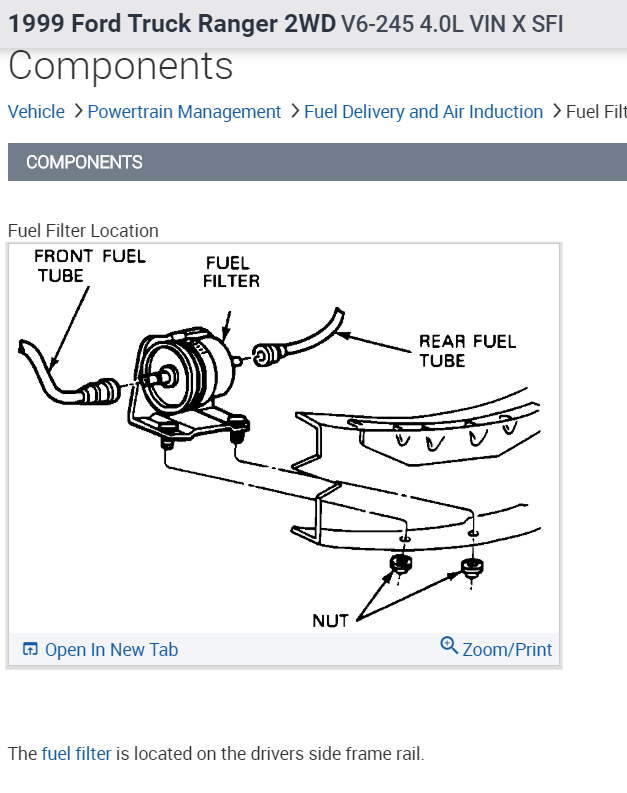 1999 Ford Truck Ranger 2WD V6-245 4.0L VIN X SFI

Components

Vehicle > Powertrain Management > Fuel Delivery and Air Induction > Fuel Filt

COMPONENTS

Fuel Filter Location

FRONT FUEL TUBE

FUEL FILTER

REAR FUEL TUBE

NUT

Open In New Tab

Zoom/Print

The fuel filter is located on the drivers side frame rail.