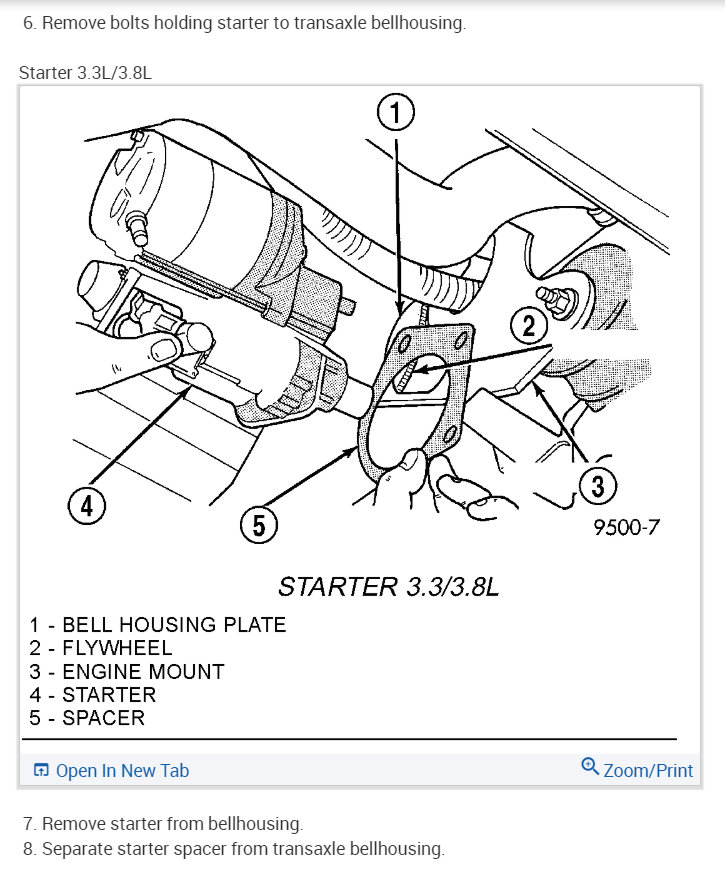 6. Remove bolts holding starter to transaxle bellhousing.

Starter 3.3L/3.8L

1
2
3
4
5
9500-7

STARTER 3.3/3.8L

1 - BELL HOUSING PLATE
2 - FLYWHEEL
3 - ENGINE MOUNT
4 - STARTER
5 - SPACER

Open In New Tab
Zoom/Print

7. Remove starter from bellhousing.
8. Separate starter spacer from transaxle bellhousing.