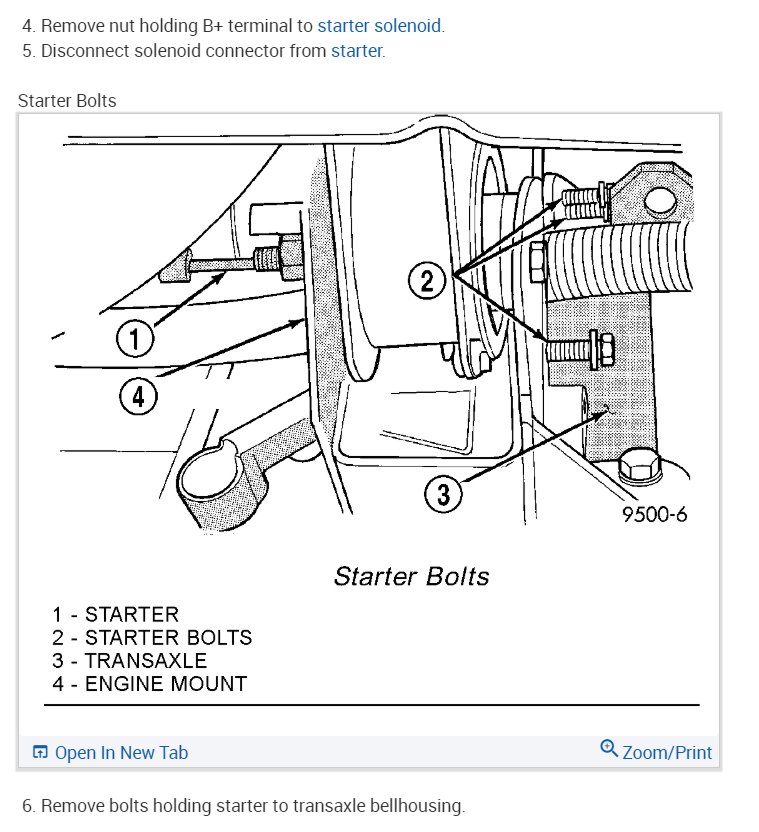 4. Remove nut holding B+ terminal to starter solenoid.
5. Disconnect solenoid connector from starter.

Starter Bolts

2
1
4
3
9500-6

Starter Bolts

1 - STARTER
2 - STARTER BOLTS
3 - TRANSAXLE
4 - ENGINE MOUNT

Open In New Tab
Zoom/Print

6. Remove bolts holding starter to transaxle bellhousing.