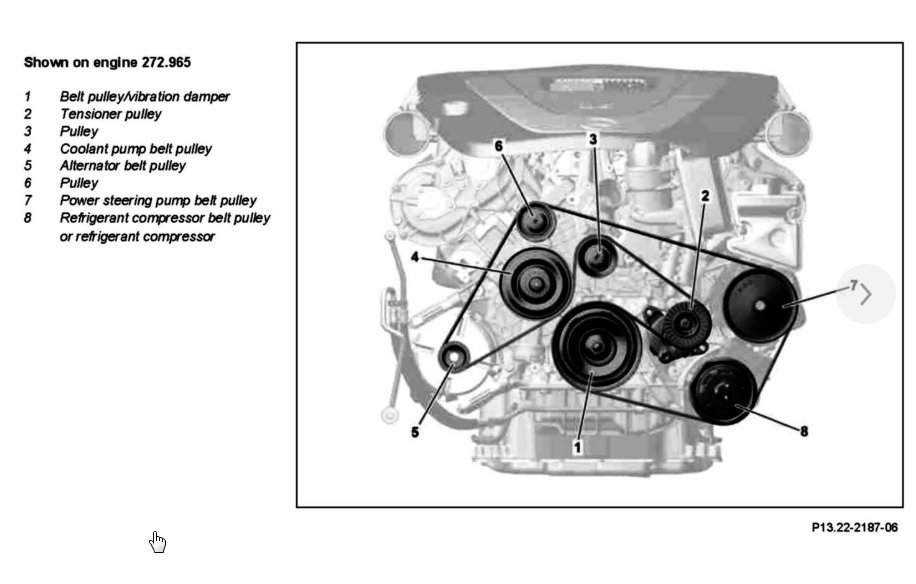 Shown on engine 272.965

1 Belt pulley/vibration damper
2 Tensioner pulley
3 Pulley
4 Coolant pump belt pulley
5 Alternator belt pulley
6 Pulley
7 Power steering pump belt pulley
8 Refrigerant compressor belt pulley or refrigerant compressor

6
3
2
4
7
5
1
8

P13.22-2187-06