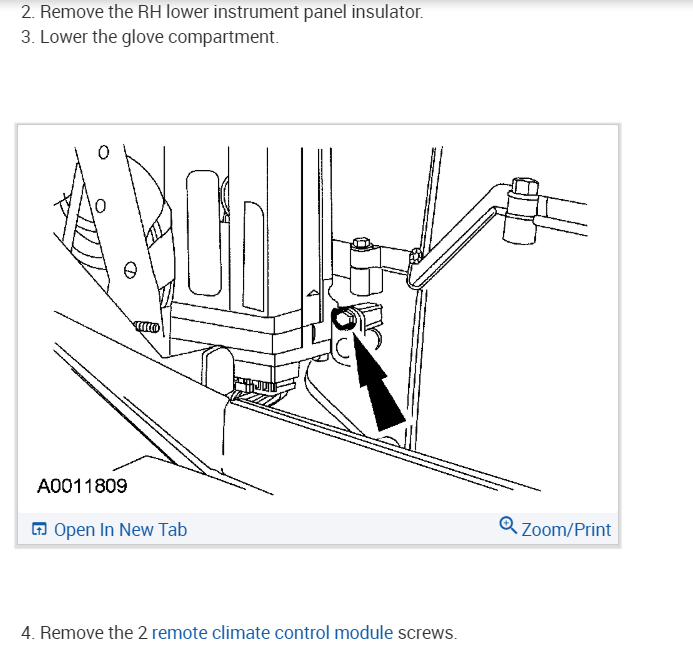 2. Remove the RH lower instrument panel insulator.
3. Lower the glove compartment.

A0011809

Open In New Tab

Zoom/Print

4. Remove the 2 remote climate control module screws.