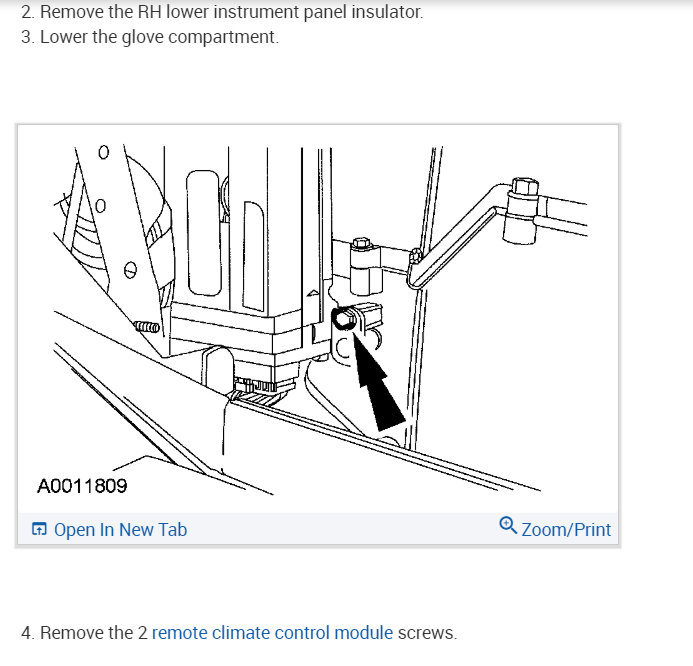 2. Remove the RH lower instrument panel insulator.
3. Lower the glove compartment.

A0011809

Open In New Tab

Zoom/Print

4. Remove the 2 remote climate control module screws.