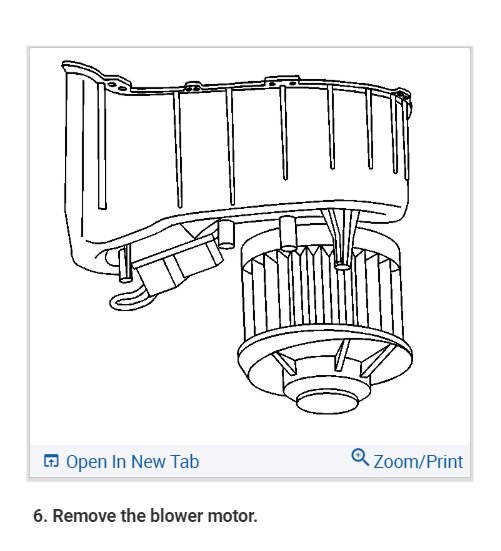 Open In New Tab

Zoom/Print

6. Remove the blower motor.