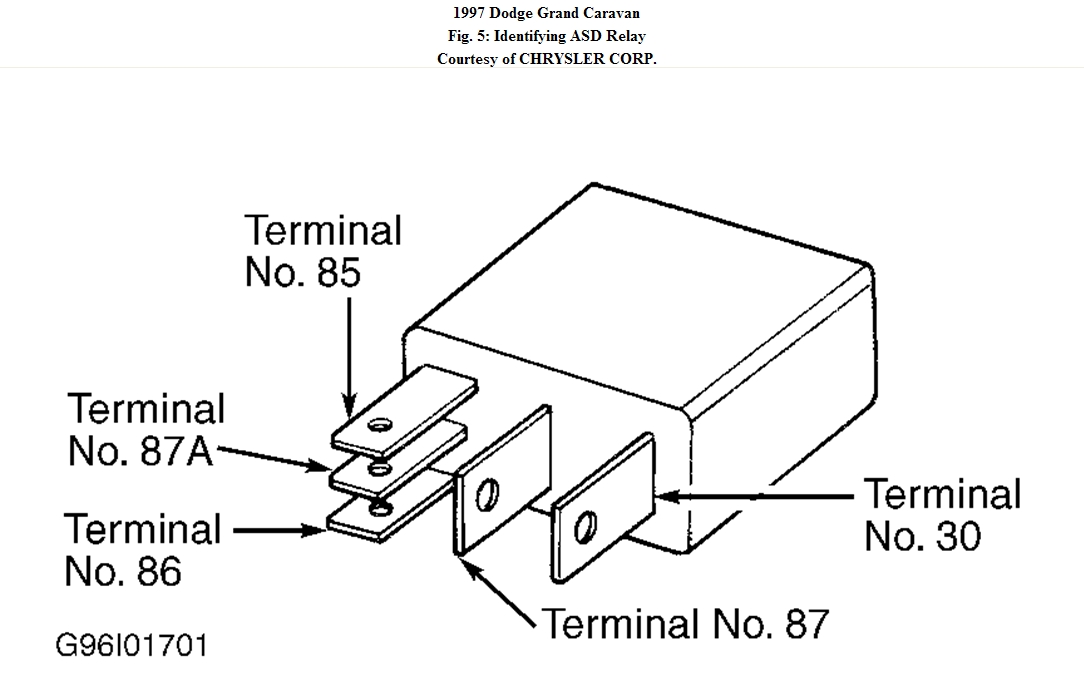 1997 Dodge Grand Caravan
Fig. 5: Identifying ASD Relay
Courtesy of CHRYSLER CORP.

Terminal No. 85

Terminal No. 87A

Terminal No. 86

Terminal No. 30

Terminal No. 87

G96I01701