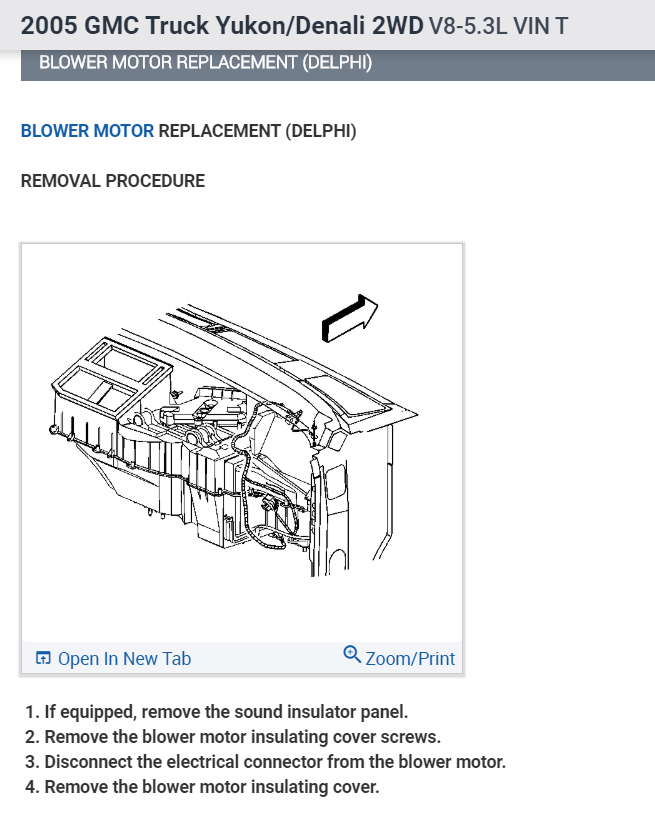 2005 GMC Truck Yukon/Denali 2WD V8-5.3L VIN T

BLOWER MOTOR REPLACEMENT (DELPHI)

BLOWER MOTOR REPLACEMENT (DELPHI)

REMOVAL PROCEDURE

Open In New Tab

Zoom/Print

1. If equipped, remove the sound insulator panel.
2. Remove the blower motor insulating cover screws.
3. Disconnect the electrical connector from the blower motor.
4. Remove the blower motor insulating cover.