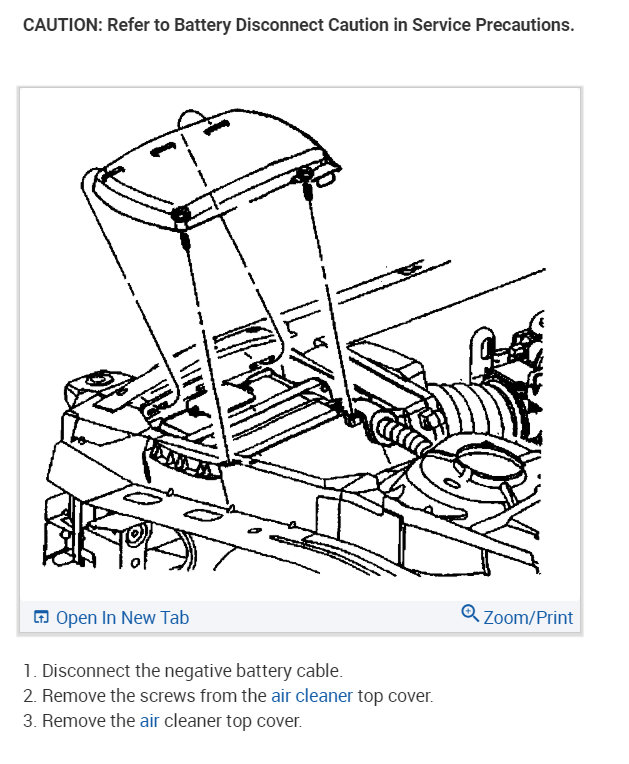 CAUTION: Refer to Battery Disconnect Caution in Service Precautions.

Open In New Tab

Zoom/Print

1. Disconnect the negative battery cable.
2. Remove the screws from the air cleaner top cover.
3. Remove the air cleaner top cover.