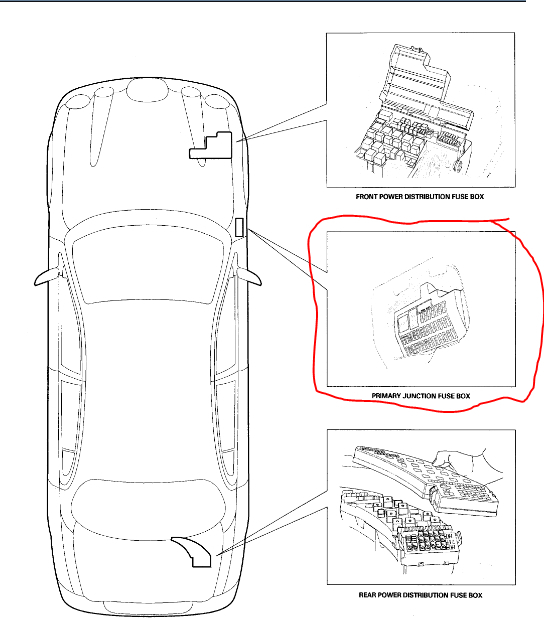 FRONT POWER DISTRIBUTION FUSE BOX

PRIMARY JUNCTION FUSE BOX

REAR POWER DISTRIBUTION FUSE BOX