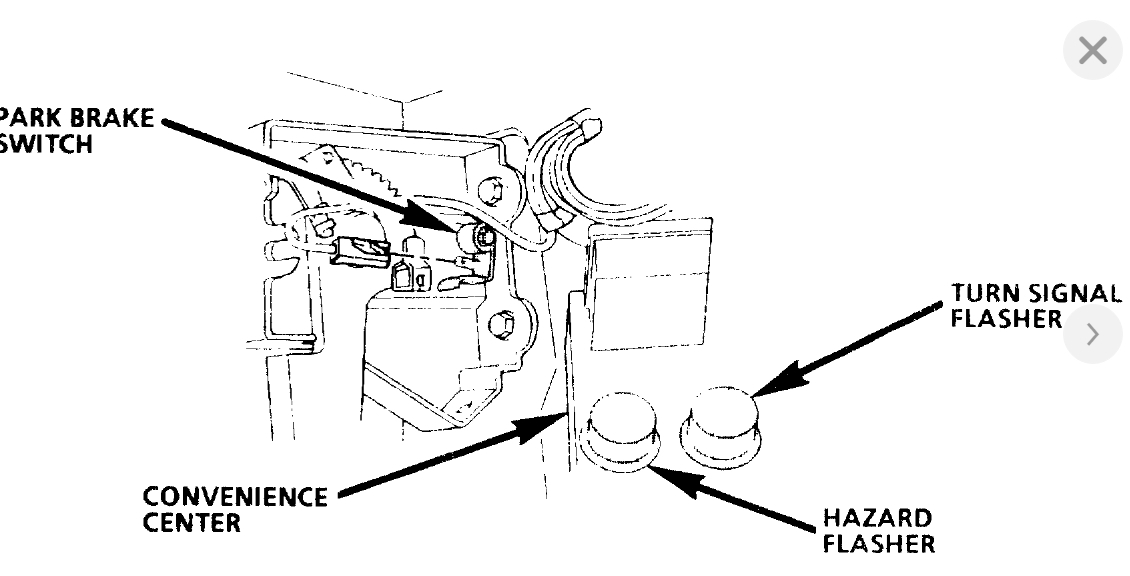 PARK BRAKE SWITCH

TURN SIGNAL FLASHER

CONVENIENCE CENTER

HAZARD FLASHER