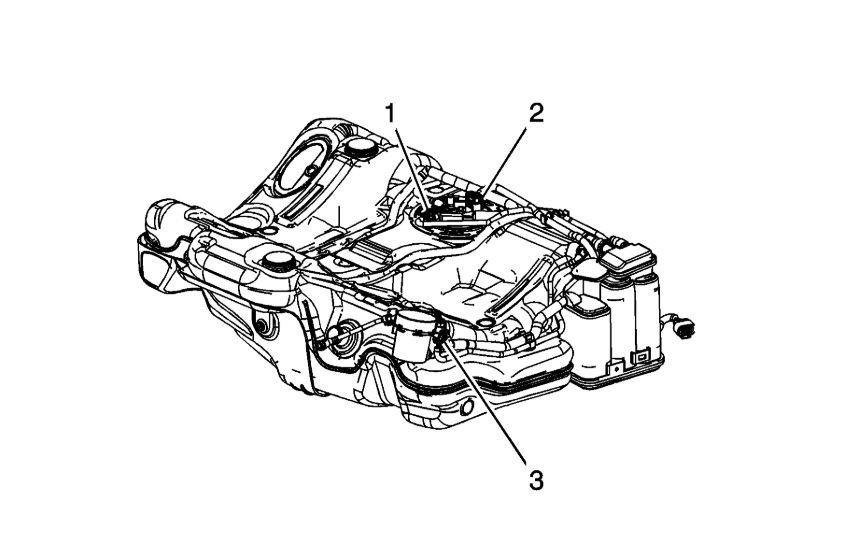 1
2
3