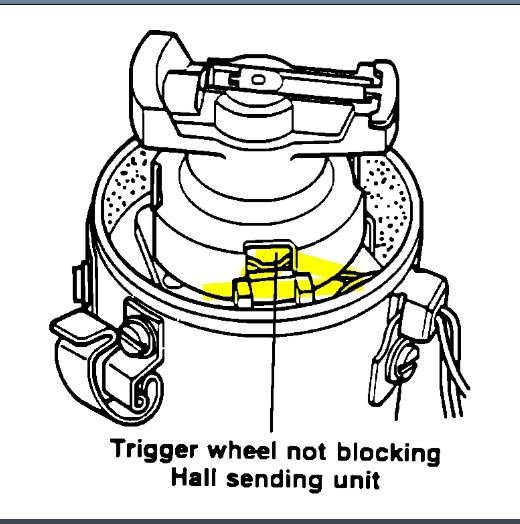 Trigger wheel not blocking
Hall sending unit