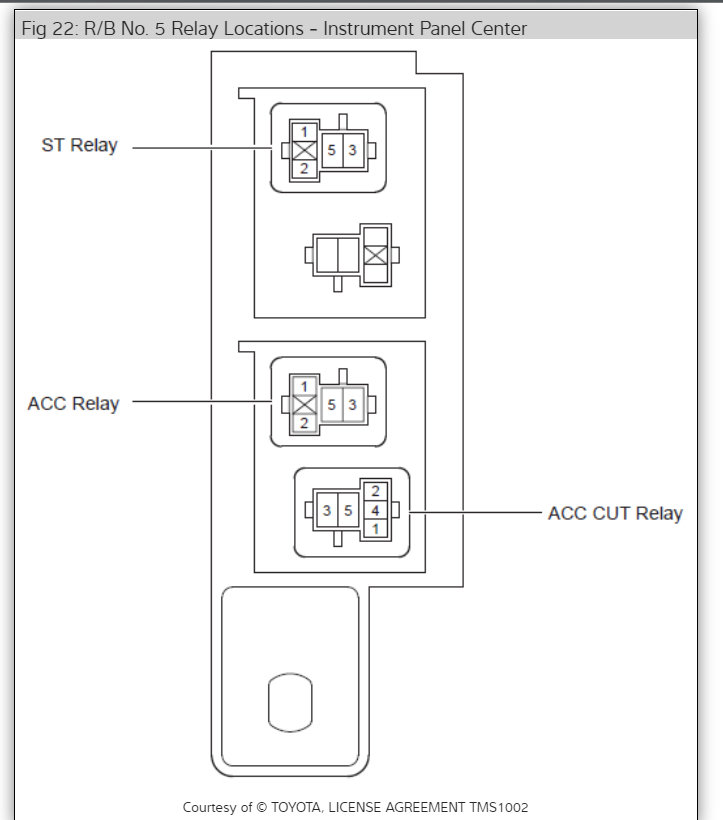 Fig 22: R/B No. 5 Relay Locations - Instrument Panel Center

ST Relay

1
2
5
3

ACC Relay

1
2
5
3

3
5
2
4
1

ACC CUT Relay

Courtesy of © TOYOTA, LICENSE AGREEMENT TMS1002