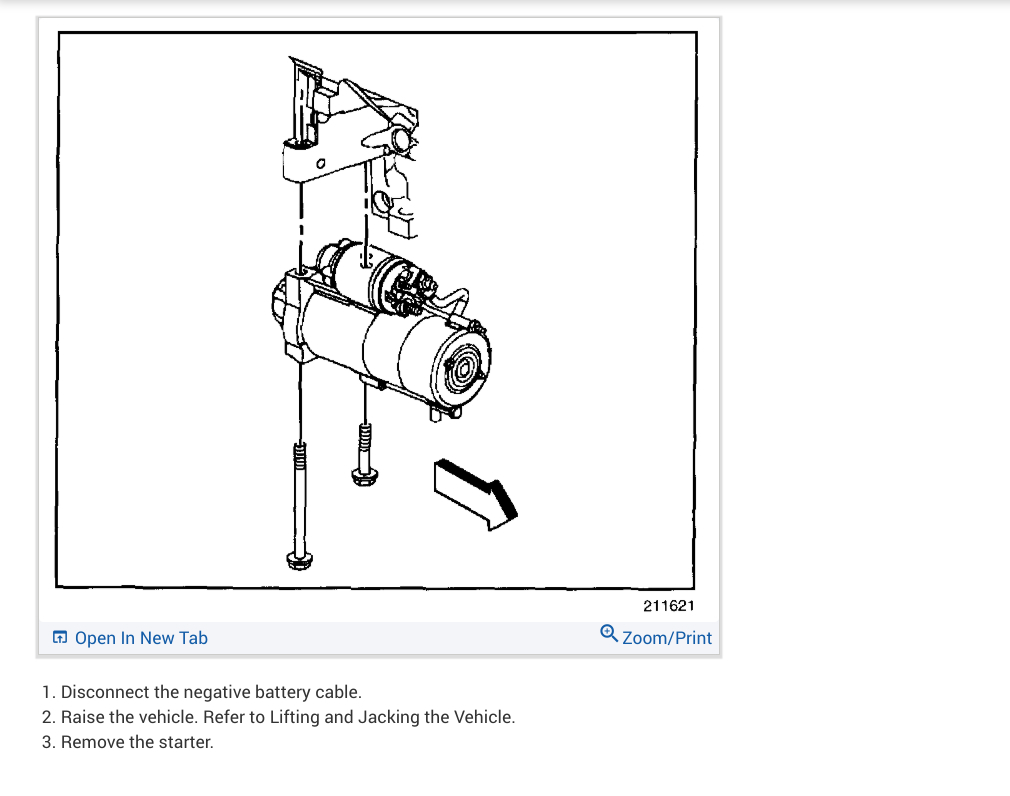 211621

Open In New Tab

Zoom/Print

1. Disconnect the negative battery cable.
2. Raise the vehicle. Refer to Lifting and Jacking the Vehicle.
3. Remove the starter.