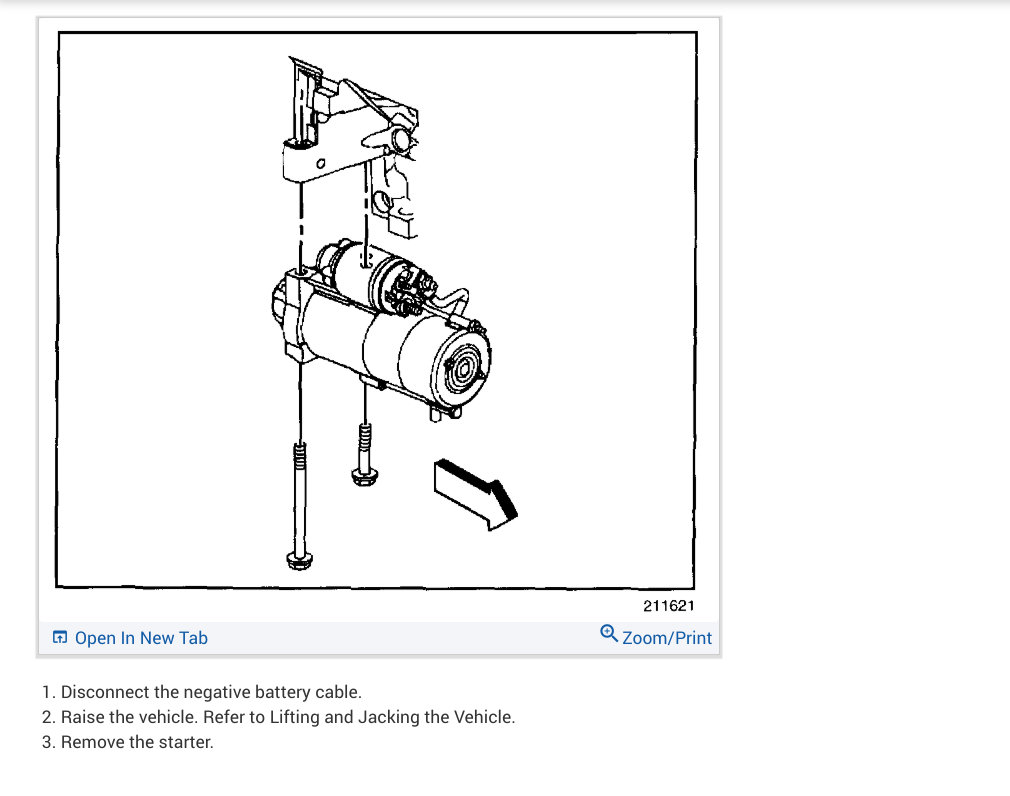 211621

Open In New Tab

Zoom/Print

1. Disconnect the negative battery cable.
2. Raise the vehicle. Refer to Lifting and Jacking the Vehicle.
3. Remove the starter.