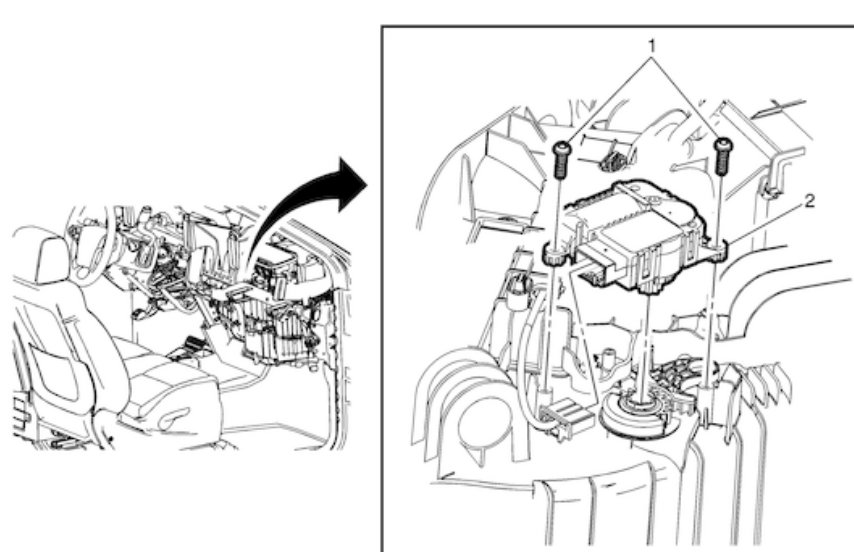 1
2