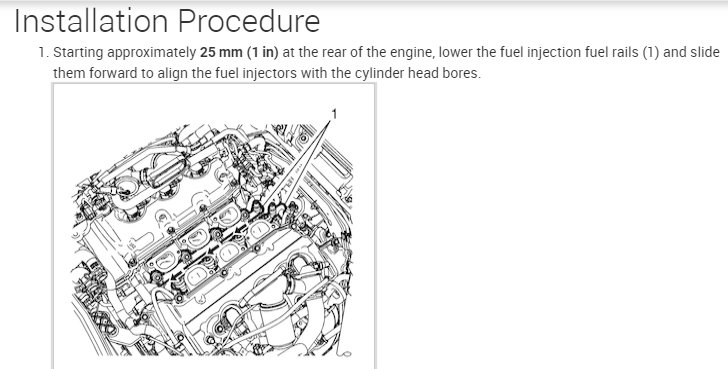 Installation Procedure

1. Starting approximately 25 mm (1 in) at the rear of the engine, lower the fuel injection fuel rails (1) and slide them forward to align the fuel injectors with the cylinder head bores.

1