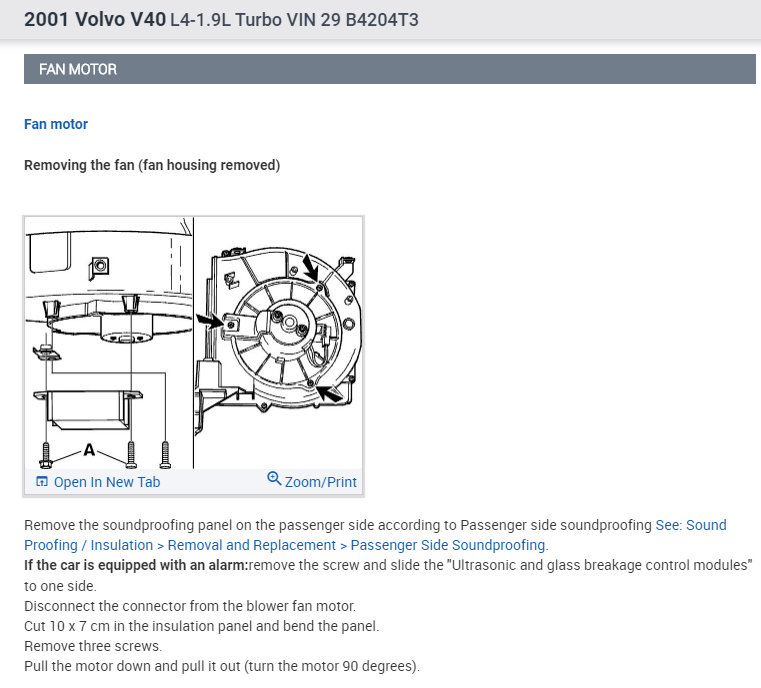 2001 Volvo V40 L4-1.9L Turbo VIN 29 B4204T3

FAN MOTOR

Fan motor

Removing the fan (fan housing removed)

A

Open In New Tab

Zoom/Print

Remove the soundproofing panel on the passenger side according to Passenger side soundproofing See: Sound Proofing / Insulation > Removal and Replacement > Passenger Side Soundproofing.
If the car is equipped with an alarm:remove the screw and slide the "Ultrasonic and glass breakage control modules" to one side.
Disconnect the connector from the blower fan motor.
Cut 10 x 7 cm in the insulation panel and bend the panel.
Remove three screws.
Pull the motor down and pull it out (turn the motor 90 degrees).